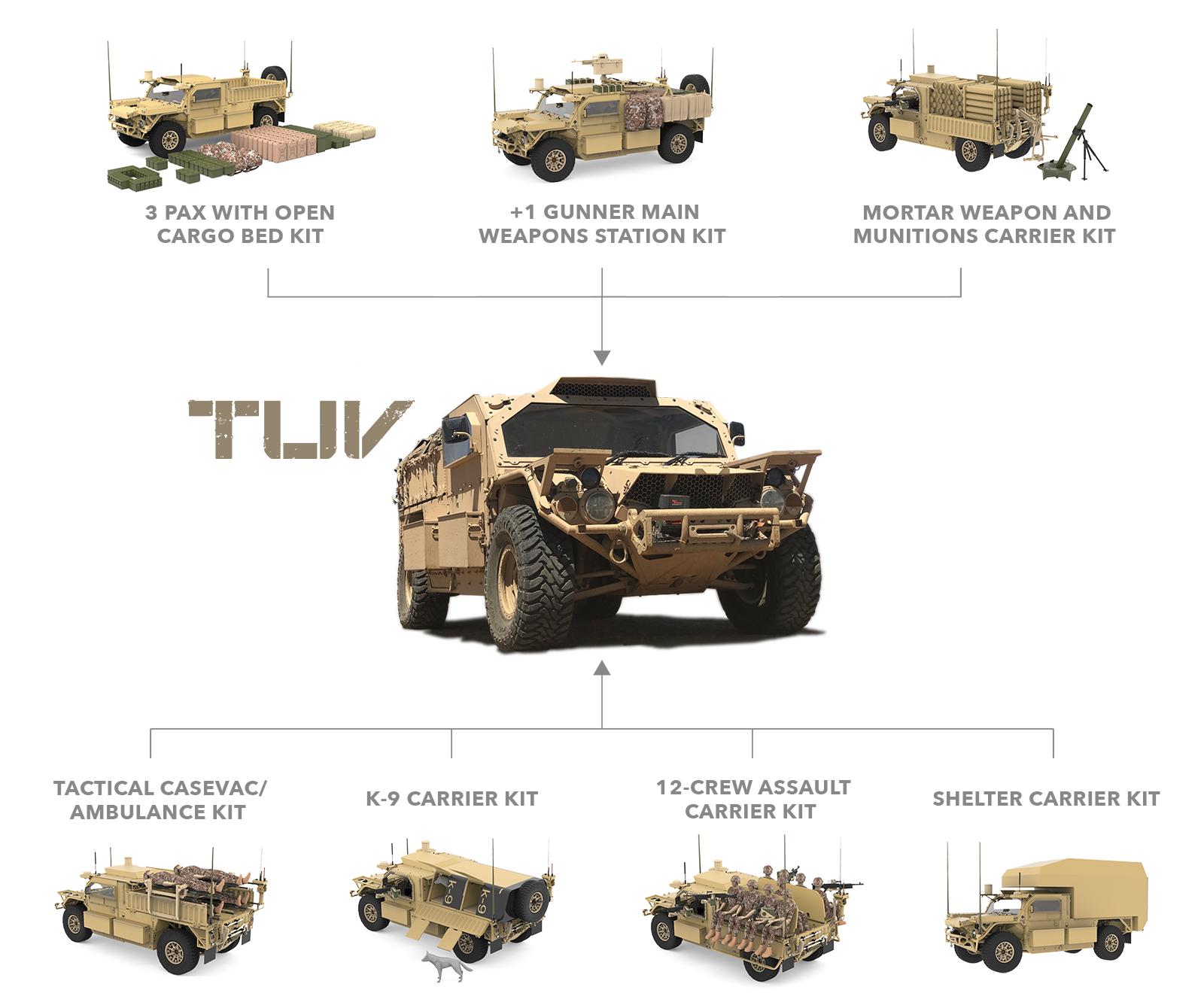 3 PAX WITH OPEN CARGO BED KIT

+1 GUNNER MAIN WEAPONS STATION KIT

MORTAR WEAPON AND MUNITIONS CARRIER KIT

TUV

TACTICAL CASEVAC/ AMBULANCE KIT

K-9 CARRIER KIT

12-CREW ASSAULT CARRIER KIT

SHELTER CARRIER KIT

K-9

K-9