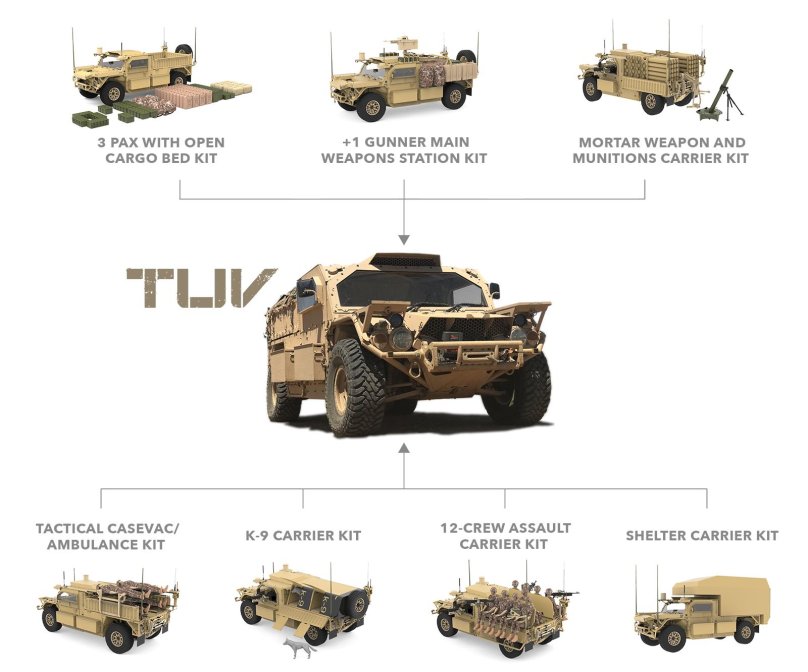 3 PAX WITH OPEN CARGO BED KIT

+1 GUNNER MAIN WEAPONS STATION KIT

MORTAR WEAPON AND MUNITIONS CARRIER KIT

TUV

TACTICAL CASEVAC/ AMBULANCE KIT

K-9 CARRIER KIT

12-CREW ASSAULT CARRIER KIT

SHELTER CARRIER KIT