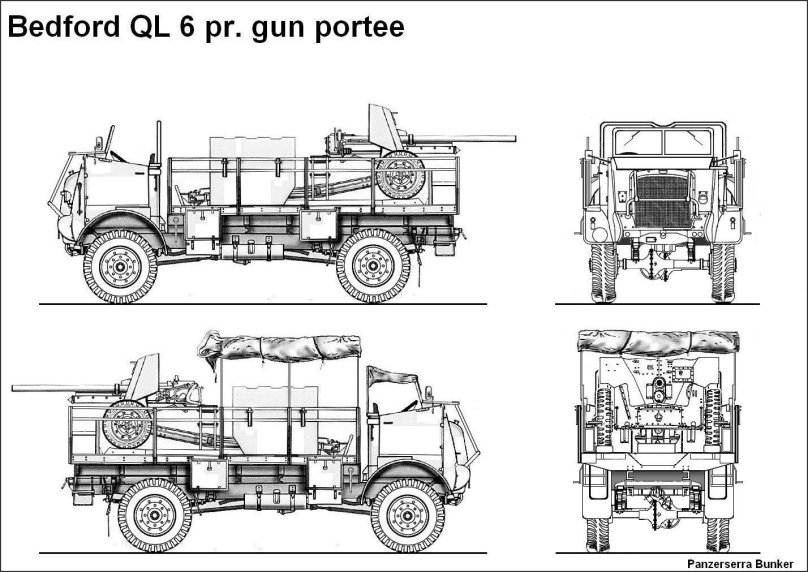 Bedford QL 6 pr. gun portee

Panzerserra Bunker