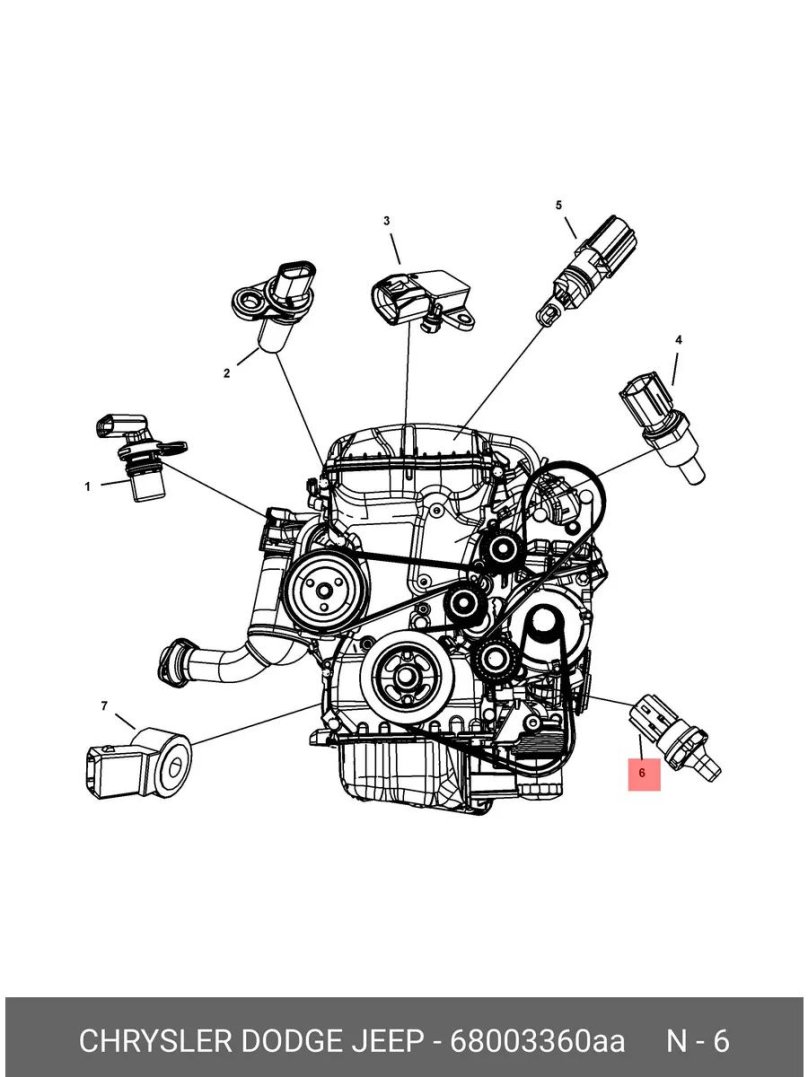 3
5
2
4
1
7
6

CHRYSLER DODGE JEEP - 68003360aa N - 6