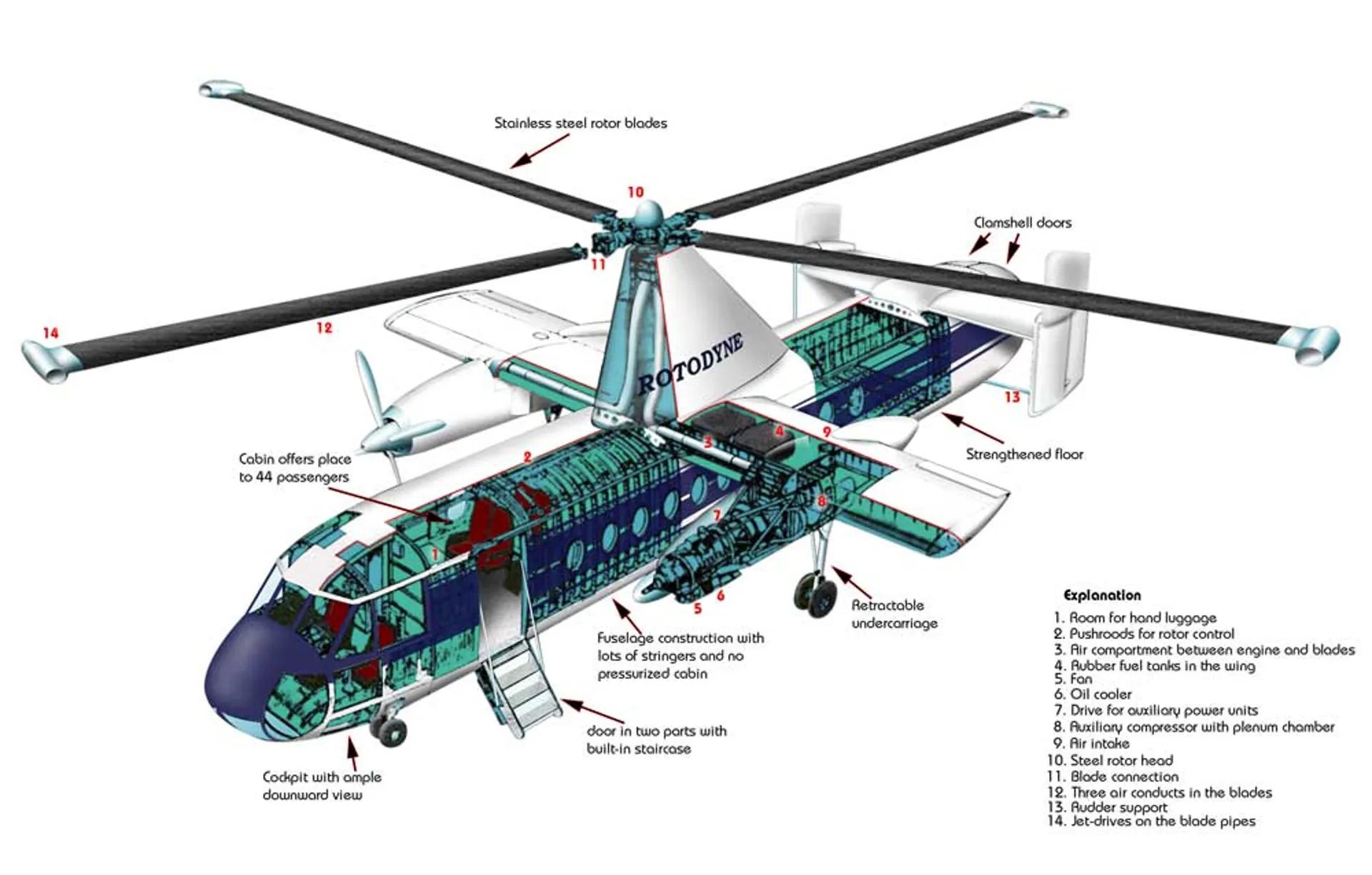 Stainless steel rotor blades

10

Clamshell doors

11

14

12

ROTODYNE

13

Strengthened floor

Cabin offers place to 44 passengers

2

3

4

9

8

7

1

6

5

Retractable undercarriage

Fuselage construction with lots of stringers and no pressurized cabin

door in two parts with built-in staircase

Cockpit with ample downward view

Explanation
1. Room for hand luggage
2. Pushroods for rotor control
3. Air compartment between engine and blades
4. Rubber fuel tanks in the wing
5. Fan
6. Oil cooler
7. Drive for auxiliary power units
8. Auxiliary compressor with plenum chamber
9. Air intake
10. Steel rotor head
11. Blade connection
12. Three air conducts in the blades
13. Rudder support
14. Jet-drives on the blade pipes