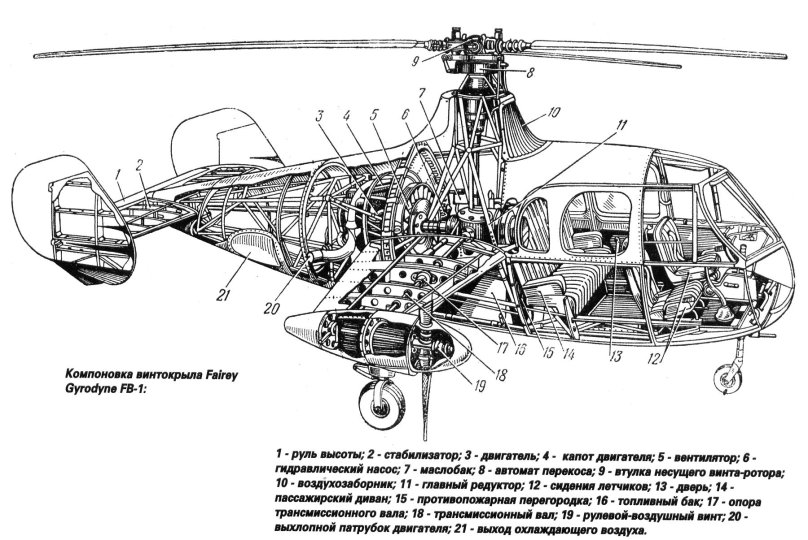 9
8
7
10
3
4
5
6
11
1
2
21
20
17
16
15
14
13
12
18
19

Компоновка винтокрыла Fairey Gyrodyne FB-1:

1 - руль высоты; 2 - стабилизатор; 3 - двигатель; 4 - капот двигателя; 5 - вентилятор; 6 - гидравлический насос; 7 - маслобак; 8 - автомат перекоса; 9 - втулка несущего винта-ротора; 10 - воздухозаборник; 11 - главный редуктор; 12 - сидения летчиков; 13 - дверь; 14 - пассажирский диван; 15 - противопожарная перегородка; 16 - топливный бак; 17 - опора трансмиссионного вала; 18 - трансмиссионный вал; 19 - рулевой-воздушный винт; 20 - выхлопной патрубок двигателя; 21 - выход охлаждающего воздуха.