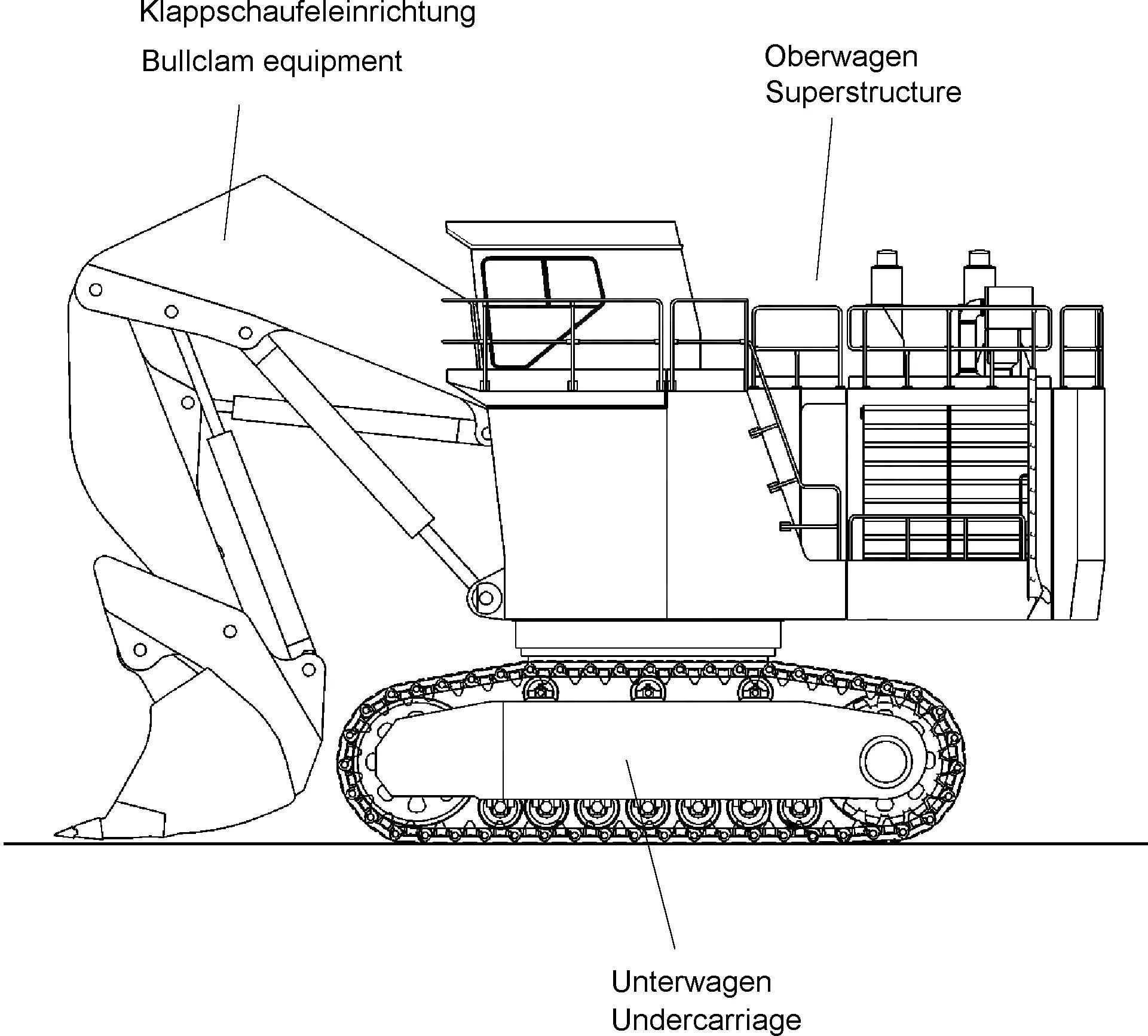 Klappschaufeleinrichtung
Bullclam equipment

Oberwagen
Superstructure

Unterwagen
Undercarriage