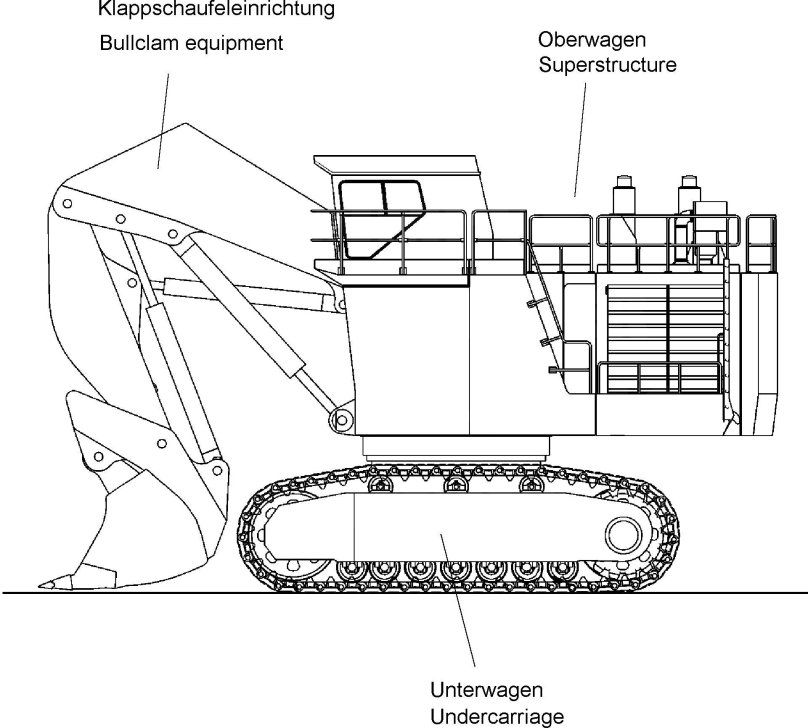 Klappschaufeleinrichtung
Bullclam equipment

Oberwagen
Superstructure

Unterwagen
Undercarriage