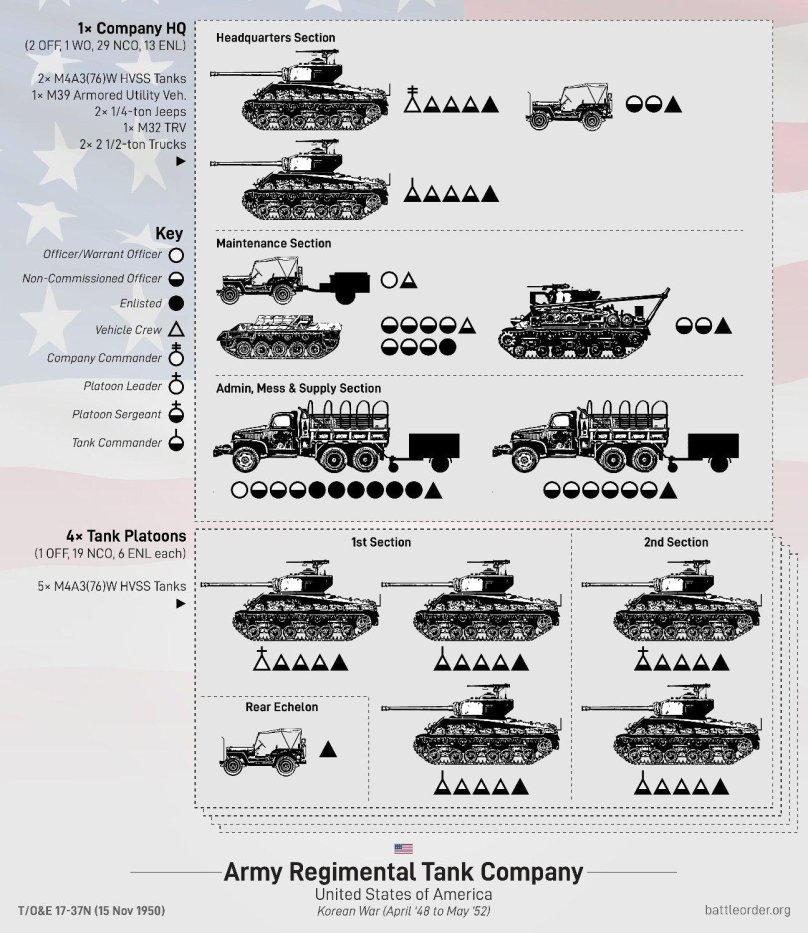 1× Company HQ
(2 OFF, 1 WO, 29 NCO, 13 ENL)

2× M4A3(76)W HVSS Tanks
1× M39 Armored Utility Veh.
2× 1/4-ton Jeeps
1× M32 TRV
2× 2 1/2-ton Trucks

Key
Officer/Warrant Officer
Non-Commissioned Officer
Enlisted
Vehicle Crew
Company Commander
Platoon Leader
Platoon Sergeant
Tank Commander

Headquarters Section

Maintenance Section

Admin, Mess & Supply Section

4× Tank Platoons
(1 OFF, 19 NCO, 6 ENL each)

5× M4A3(76)W HVSS Tanks

1st Section

2nd Section

Rear Echelon

Army Regimental Tank Company
United States of America
Korean War (April '48 to May '52)

T/O&E 17-37N (15 Nov 1950)

battleorder.org