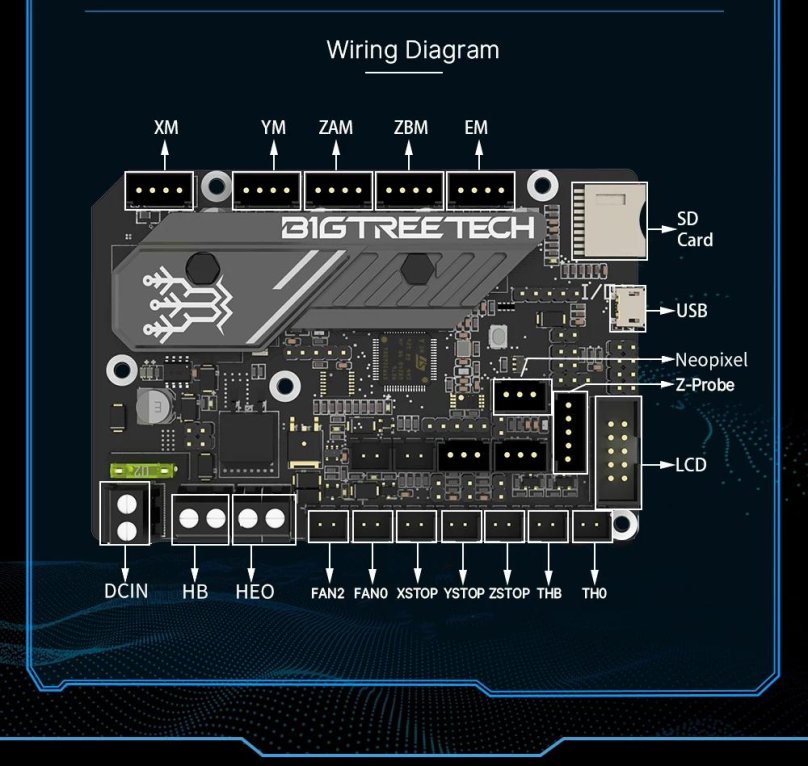 Wiring Diagram

XM YM ZAM ZBM EM

BIGTREETECH

SD Card

I/O

USB

Neopixel

Z-Probe

LCD

DCIN HB HEO FAN2 FAN0 XSTOP YSTOP ZSTOP THB TH0