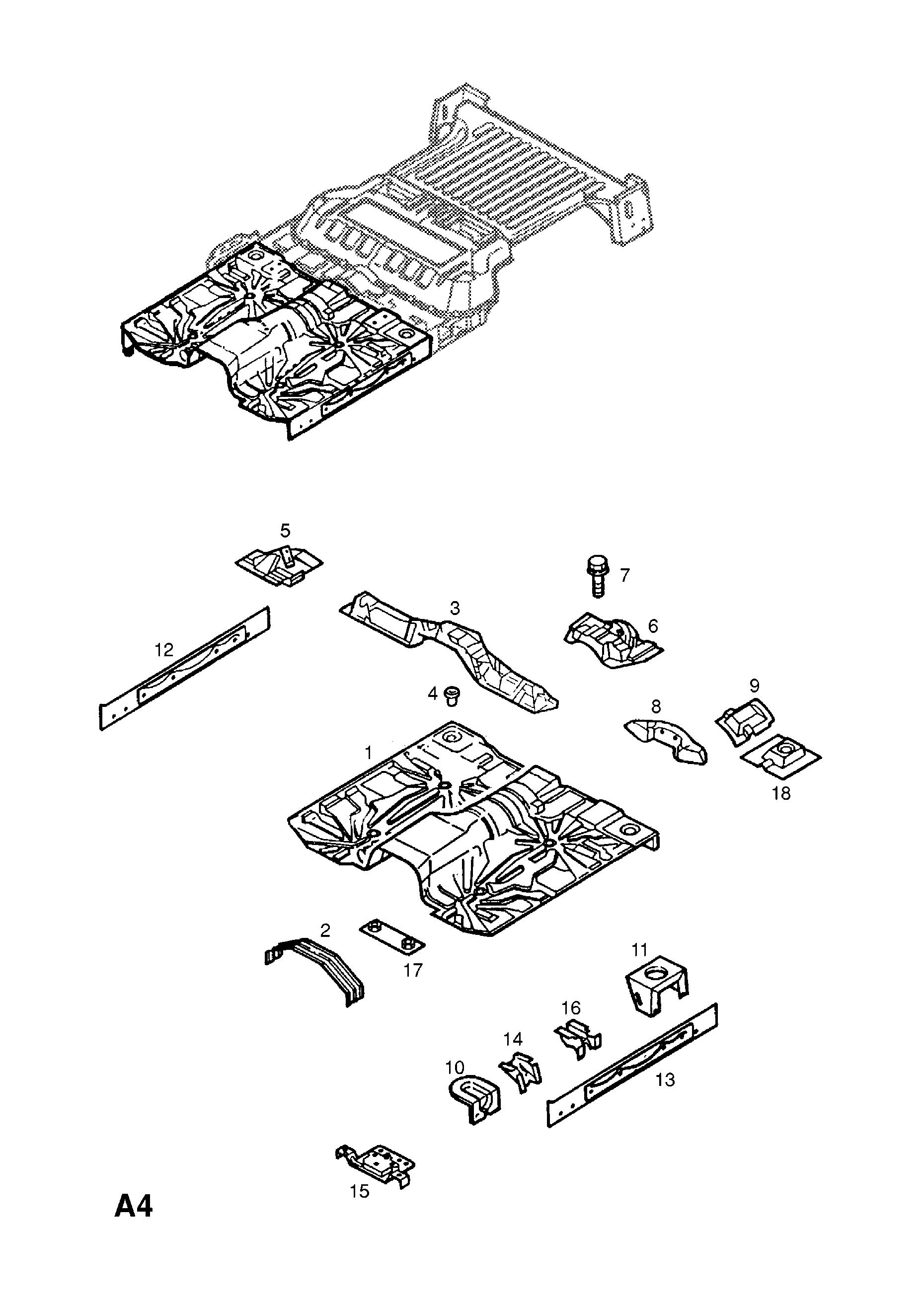 5
7
3
6
12
4
9
8
1
18
2
17
11
16
14
10
13
15
A4