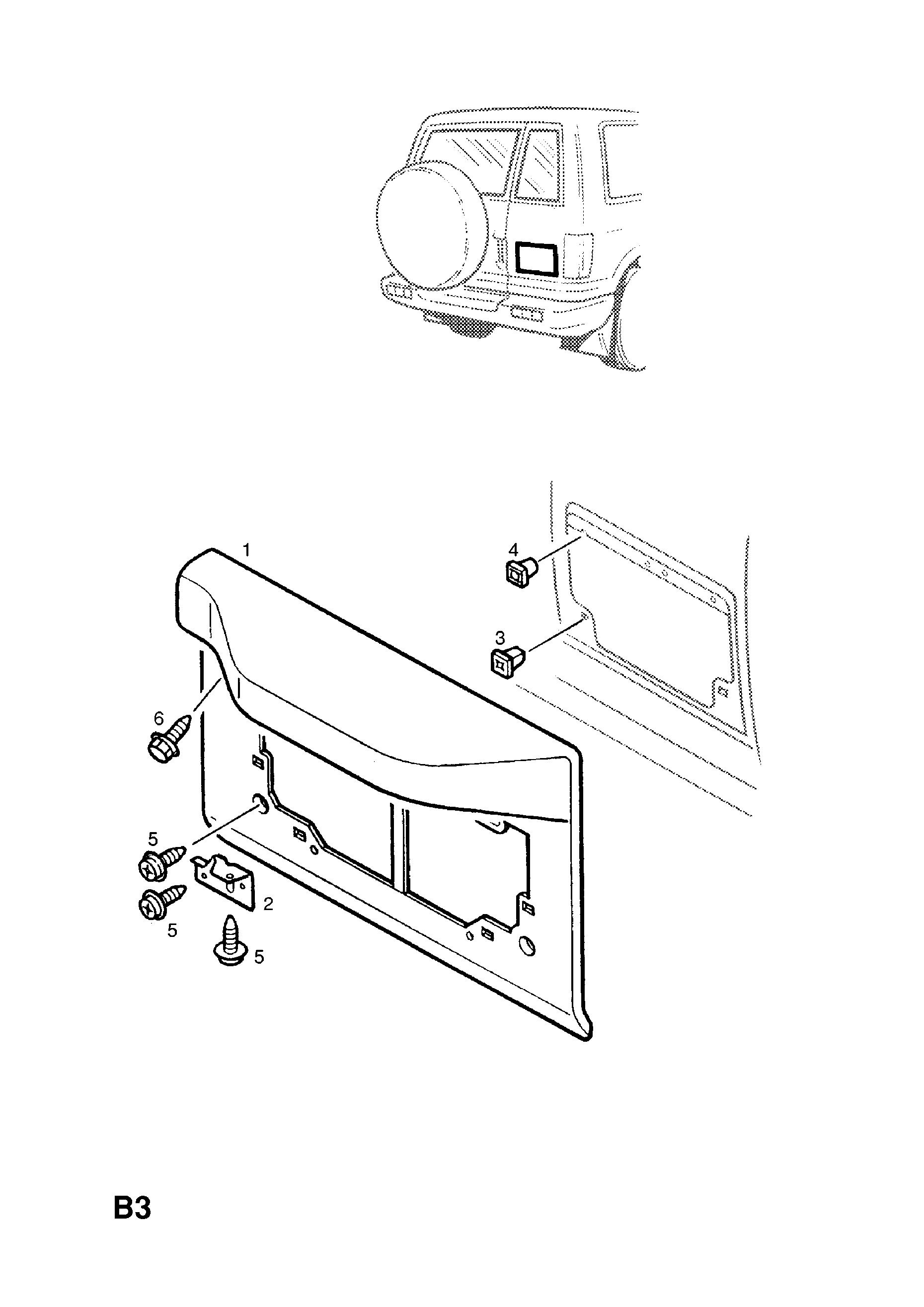 1
4
3
6
5
2
5
5
B3