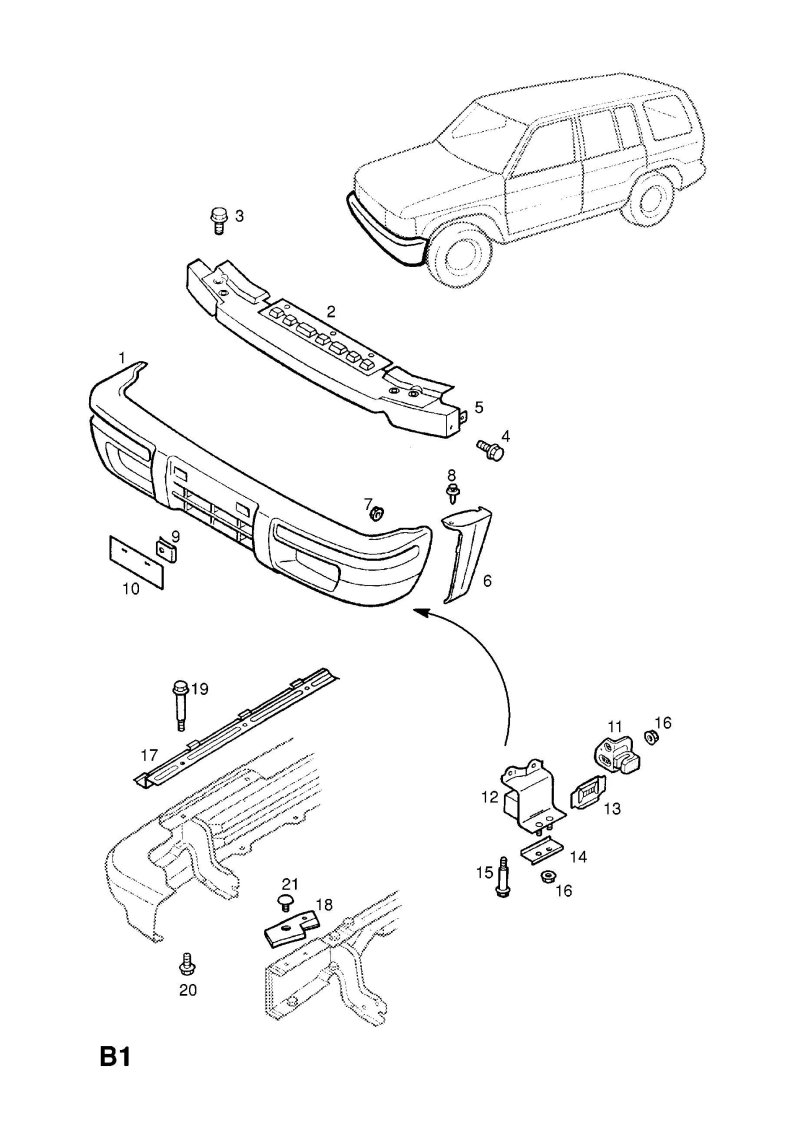 3
2
1
5
4
8
7
9
10
6
19
17
11
16
12
13
14
15
16
21
18
20
B1