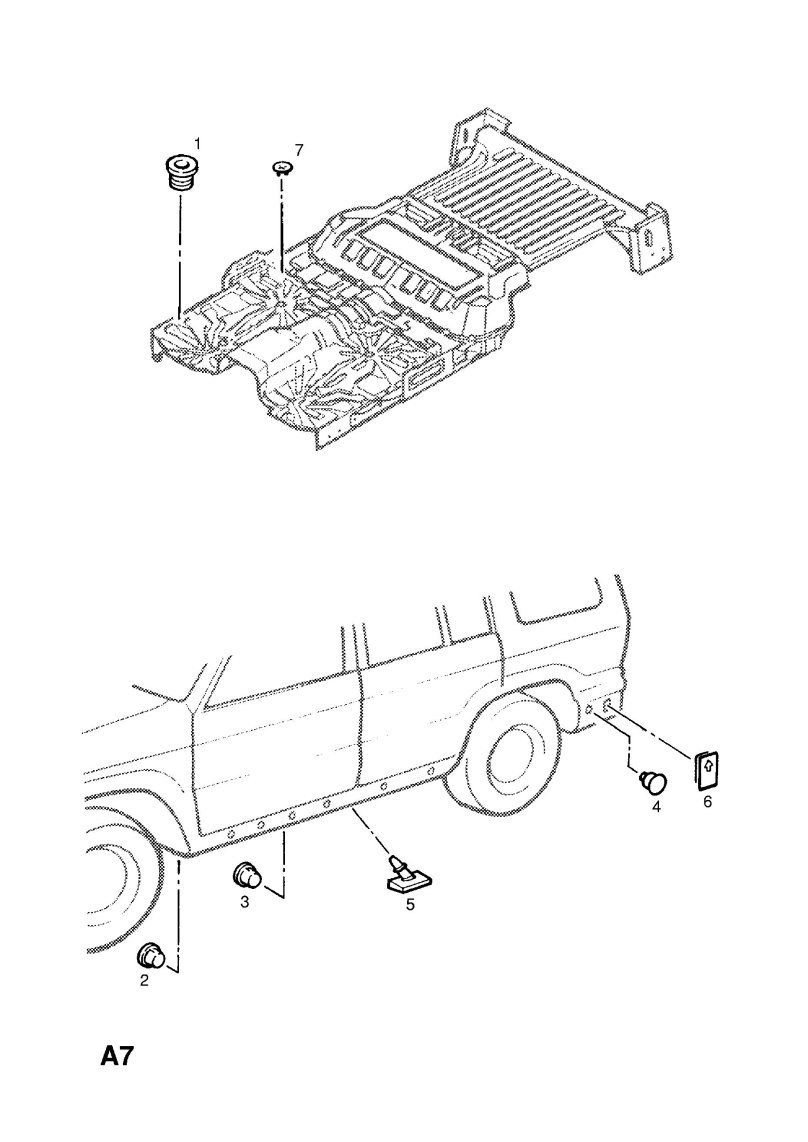 1
7
4
6
3
5
2
A7