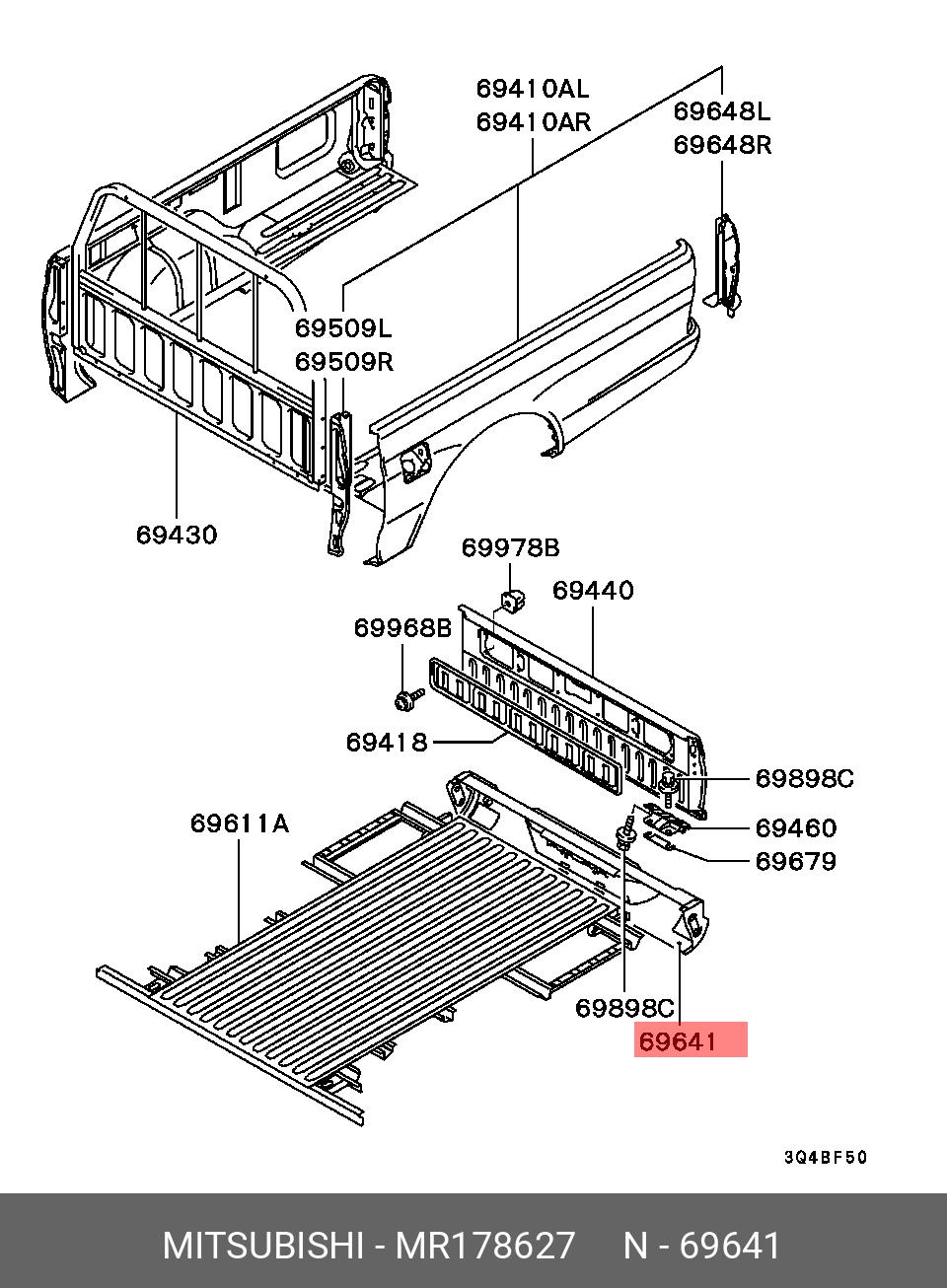 69410AL
69410AR
69648L
69648R
69509L
69509R
69430
69978B
69440
69968B
69418
69898C
69460
69679
69611A
69898C
69641
3Q4BF50
MITSUBISHI - MR178627 N - 69641