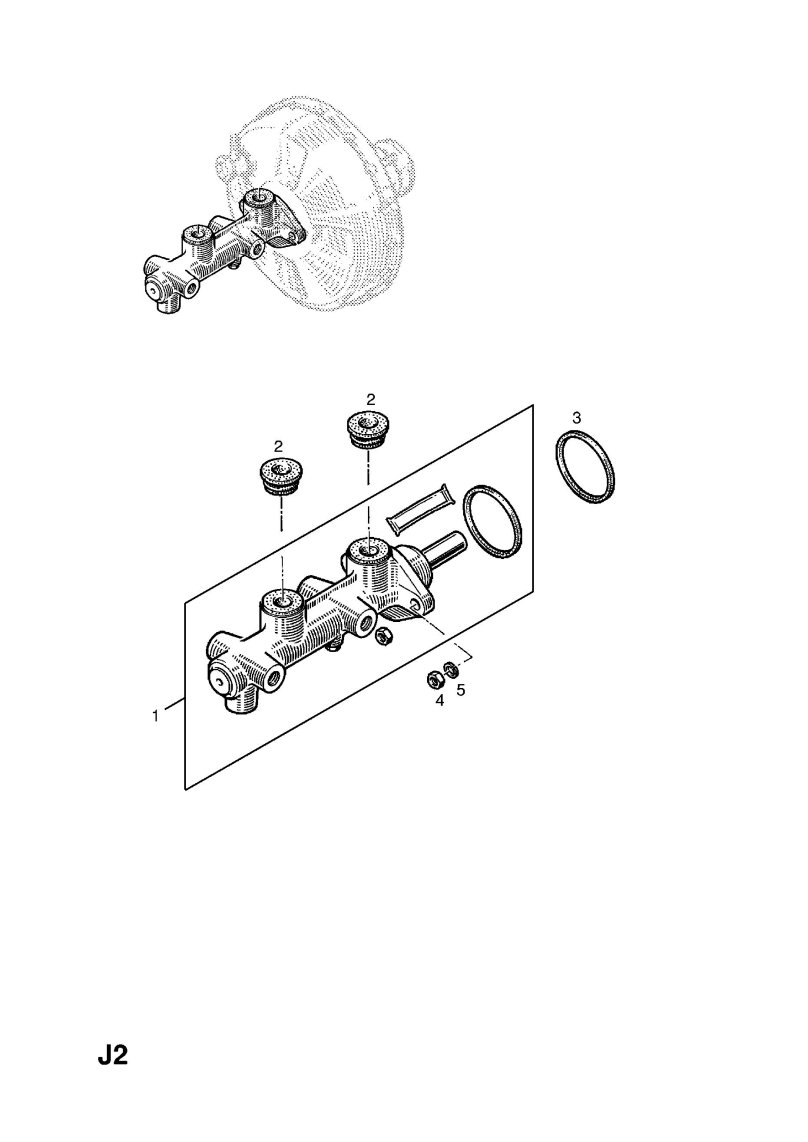 2

2

3

1

4

5

J2