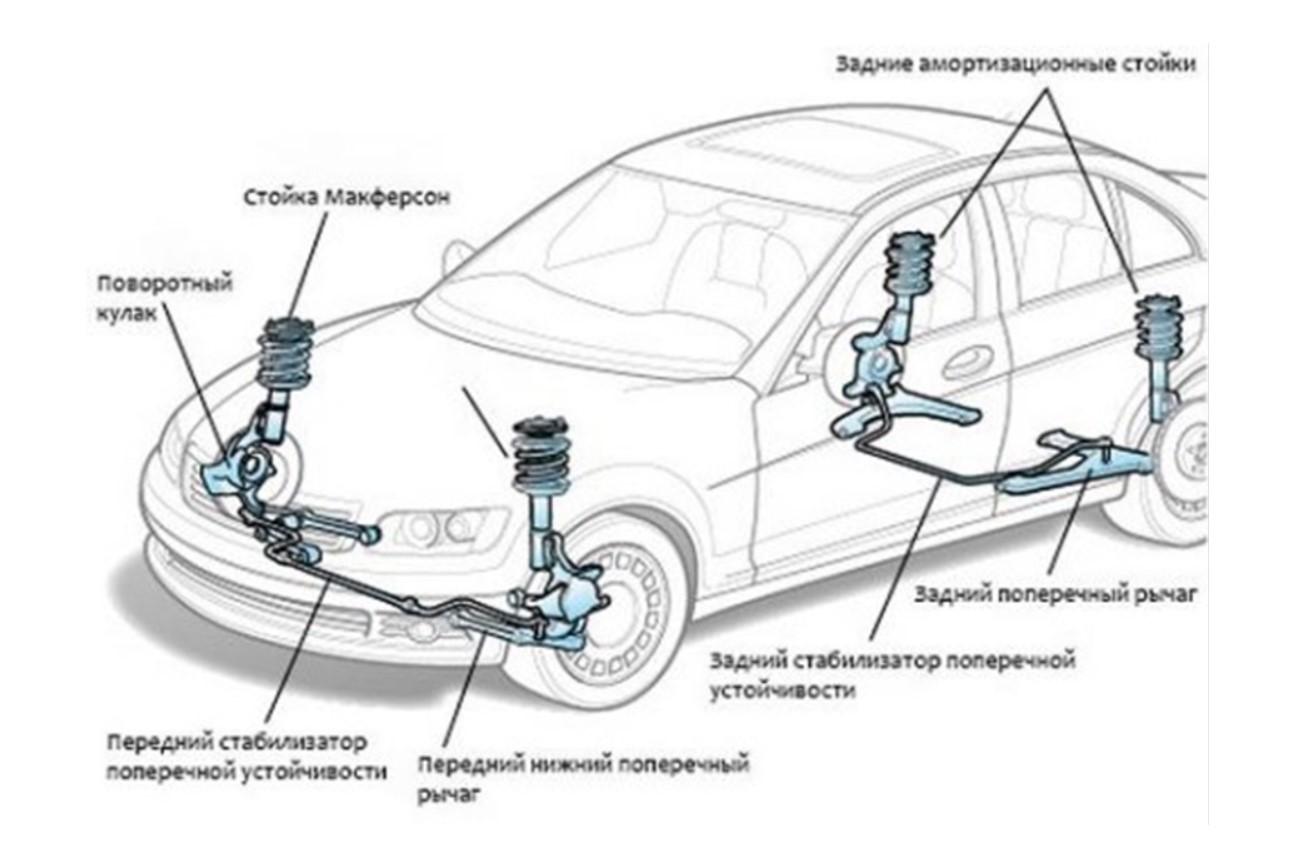 Задние амортизационные стойки

Стойка Макферсон

Поворотный кулак

Задний поперечный рычаг

Задний стабилизатор поперечной устойчивости

Передний стабилизатор поперечной устойчивости

Передний нижний поперечный рычаг