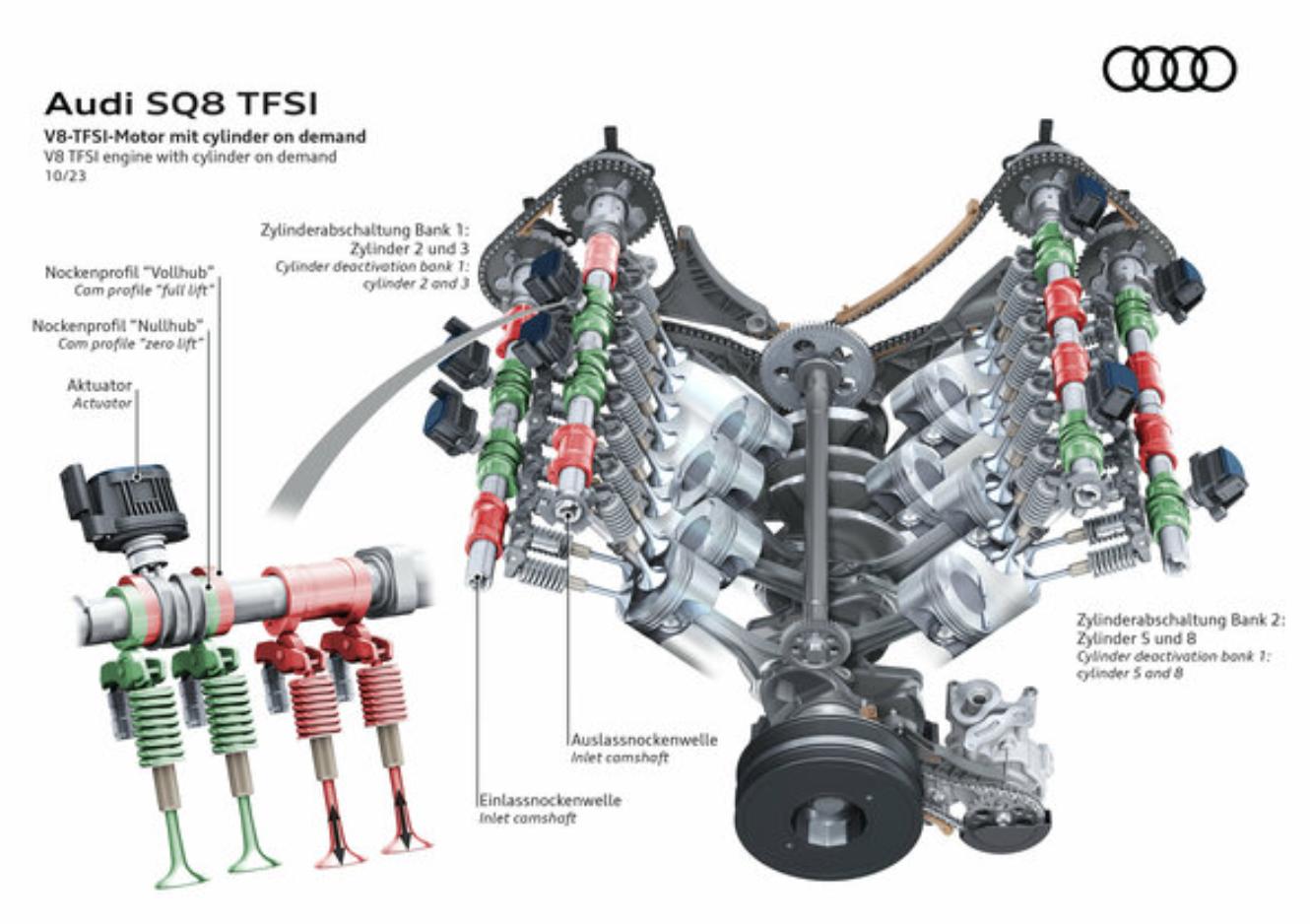 Audi SQ8 TFSI
V8-TFSI-Motor mit cylinder on demand
V8 TFSI engine with cylinder on demand
10/23

Zylinderabschaltung Bank 1:
Zylinder 2 und 3
Cylinder deactivation bank 1:
cylinder 2 and 3

Nockenprofil "Vollhub"
Cam profile "full lift"

Nockenprofil "Nullhub"
Cam profile "zero lift"

Aktuator
Actuator

Zylinderabschaltung Bank 2:
Zylinder 5 und 8
Cylinder deactivation bank 1:
cylinder 5 and 8

Auslassnockenwelle
Inlet camshaft

Einlassnockenwelle
Inlet camshaft