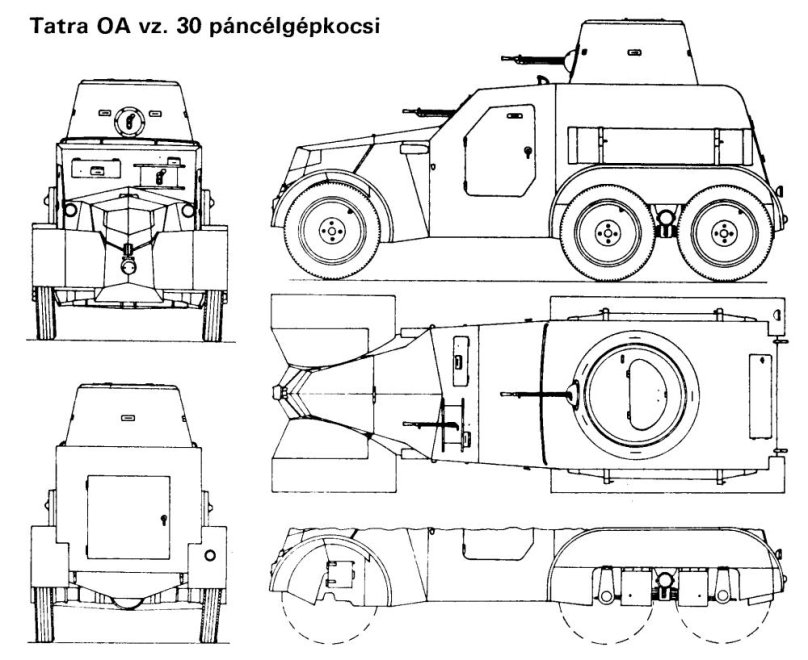 Tatra OA vz. 30 páncélgépkocsi