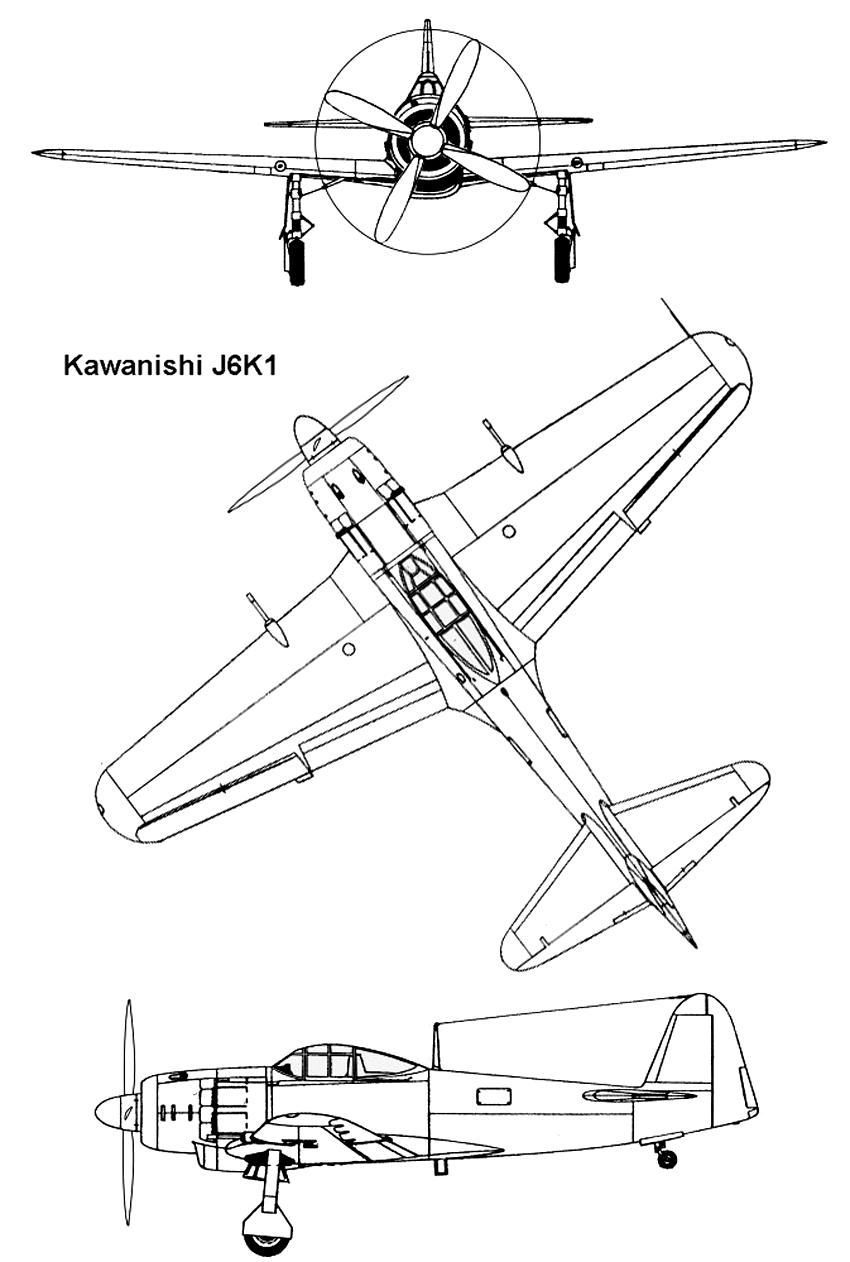 Kawanishi J6K1