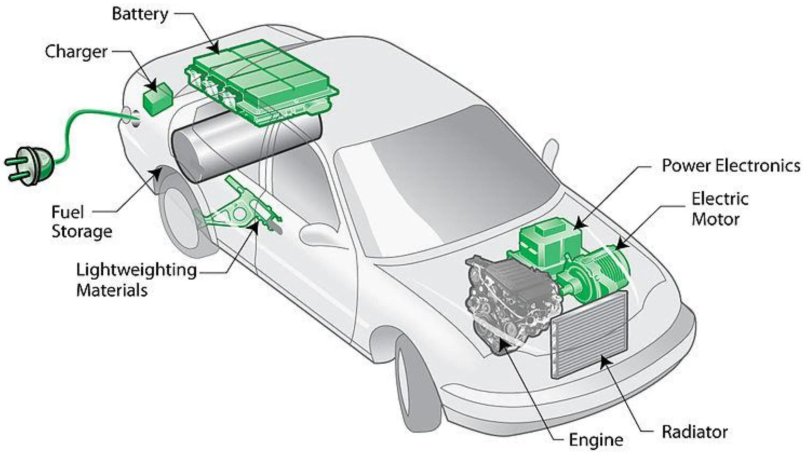 Battery

Charger

Fuel Storage

Lightweighting Materials

Power Electronics

Electric Motor

Engine

Radiator