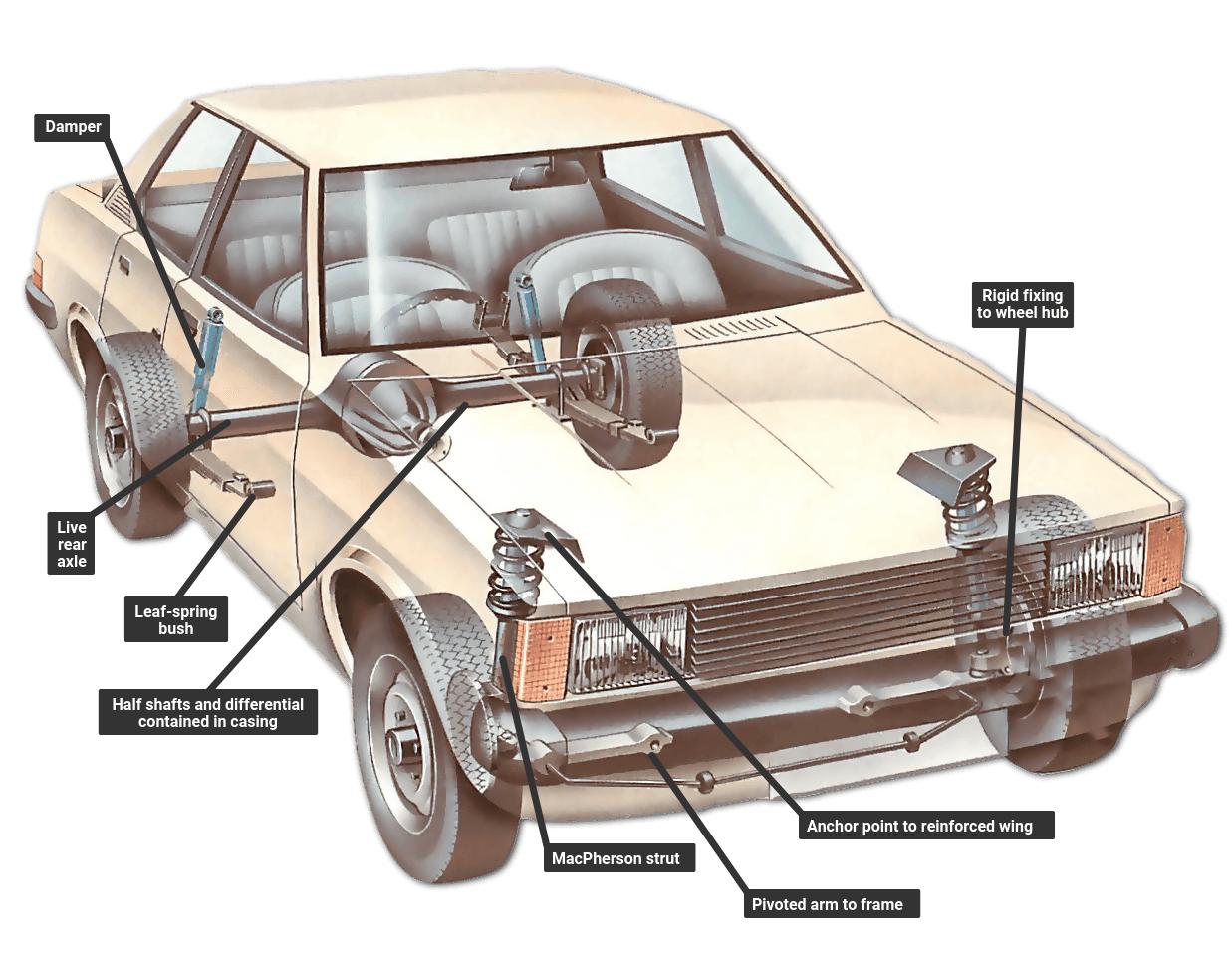 Damper

Rigid fixing to wheel hub

Live rear axle

Leaf-spring bush

Half shafts and differential contained in casing

Anchor point to reinforced wing

MacPherson strut

Pivoted arm to frame