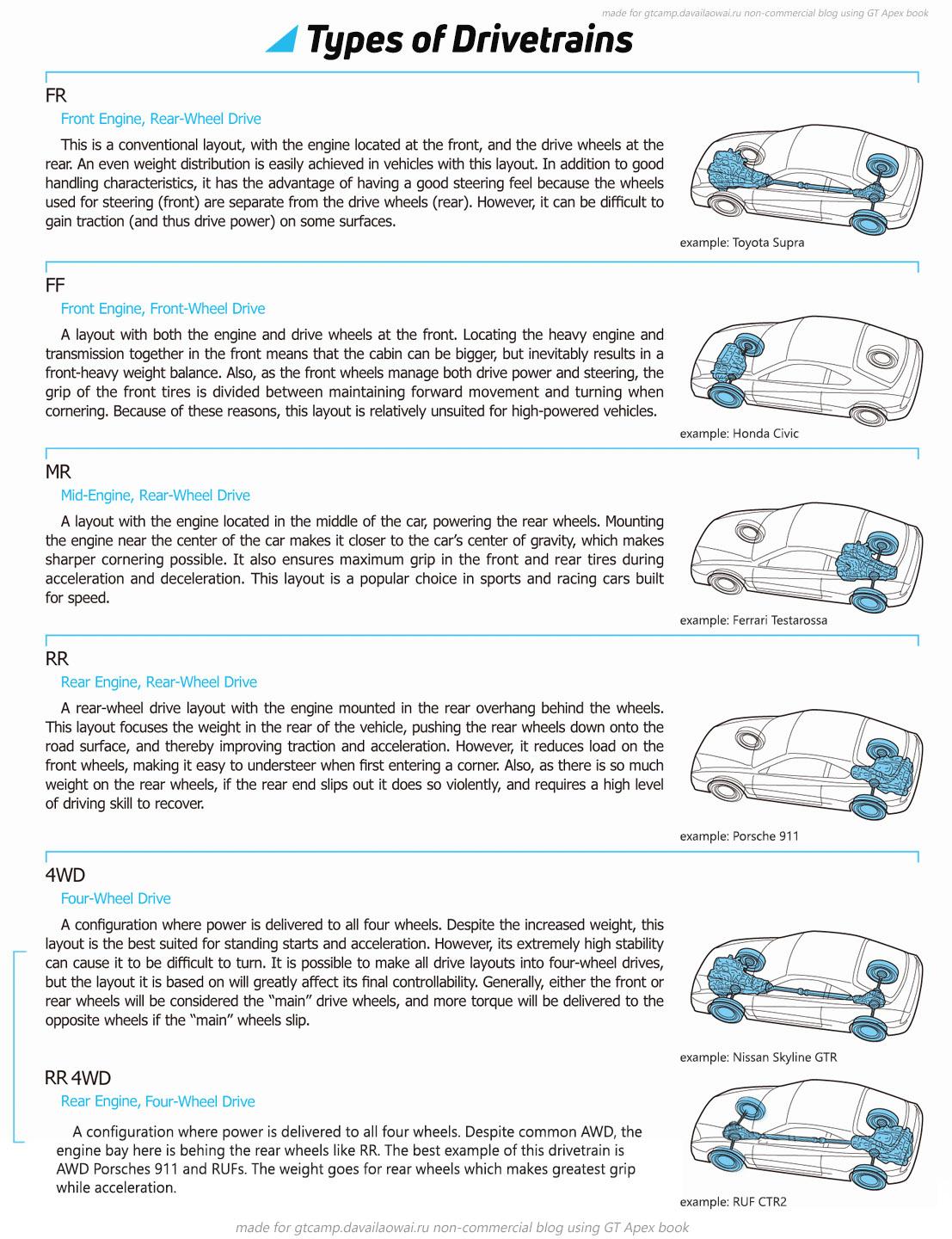 made for gtcamp.davailaowai.ru non-commercial blog using GT Apex book

Types of Drivetrains

FR

Front Engine, Rear-Wheel Drive

This is a conventional layout, with the engine located at the front, and the drive wheels at the rear. An even weight distribution is easily achieved in vehicles with this layout. In addition to good handling characteristics, it has the advantage of having a good steering feel because the wheels used for steering (front) are separate from the drive wheels (rear). However, it can be difficult to gain traction (and thus drive power) on some surfaces.

example: Toyota Supra

FF

Front Engine, Front-Wheel Drive

A layout with both the engine and drive wheels at the front. Locating the heavy engine and transmission together in the front means that the cabin can be bigger, but inevitably results in a front-heavy weight balance. Also, as the front wheels manage both drive power and steering, the grip of the front tires is divided between maintaining forward movement and turning when cornering. Because of these reasons, this layout is relatively unsuited for high-powered vehicles.

example: Honda Civic

MR

Mid-Engine, Rear-Wheel Drive

A layout with the engine located in the middle of the car, powering the rear wheels. Mounting the engine near the center of the car makes it closer to the car's center of gravity, which makes sharper cornering possible. It also ensures maximum grip in the front and rear tires during acceleration and deceleration. This layout is a popular choice in sports and racing cars built for speed.

example: Ferrari Testarossa

RR

Rear Engine, Rear-Wheel Drive

A rear-wheel drive layout with the engine mounted in the rear overhang behind the wheels. This layout focuses the weight in the rear of the vehicle, pushing the rear wheels down onto the road surface, and thereby improving traction and acceleration. However, it reduces load on the front wheels, making it easy to understeer when first entering a corner. Also, as there is so much weight on the rear wheels, if the rear end slips out it does so violently, and requires a high level of driving skill to recover.

example: Porsche 911

4WD

Four-Wheel Drive

A configuration where power is delivered to all four wheels. Despite the increased weight, this layout is the best suited for standing starts and acceleration. However, its extremely high stability can cause it to be difficult to turn. It is possible to make all drive layouts into four-wheel drives, but the layout it is based on will greatly affect its final controllability. Generally, either the front or rear wheels will be considered the "main" drive wheels, and more torque will be delivered to the opposite wheels if the "main" wheels slip.

example: Nissan Skyline GTR

RR 4WD

Rear Engine, Four-Wheel Drive

A configuration where power is delivered to all four wheels. Despite common AWD, the engine bay here is behing the rear wheels like RR. The best example of this drivetrain is AWD Porsches 911 and RUFs. The weight goes for rear wheels which makes greatest grip while acceleration.

example: RUF CTR2

made for gtcamp.davailaowai.ru non-commercial blog using GT Apex book