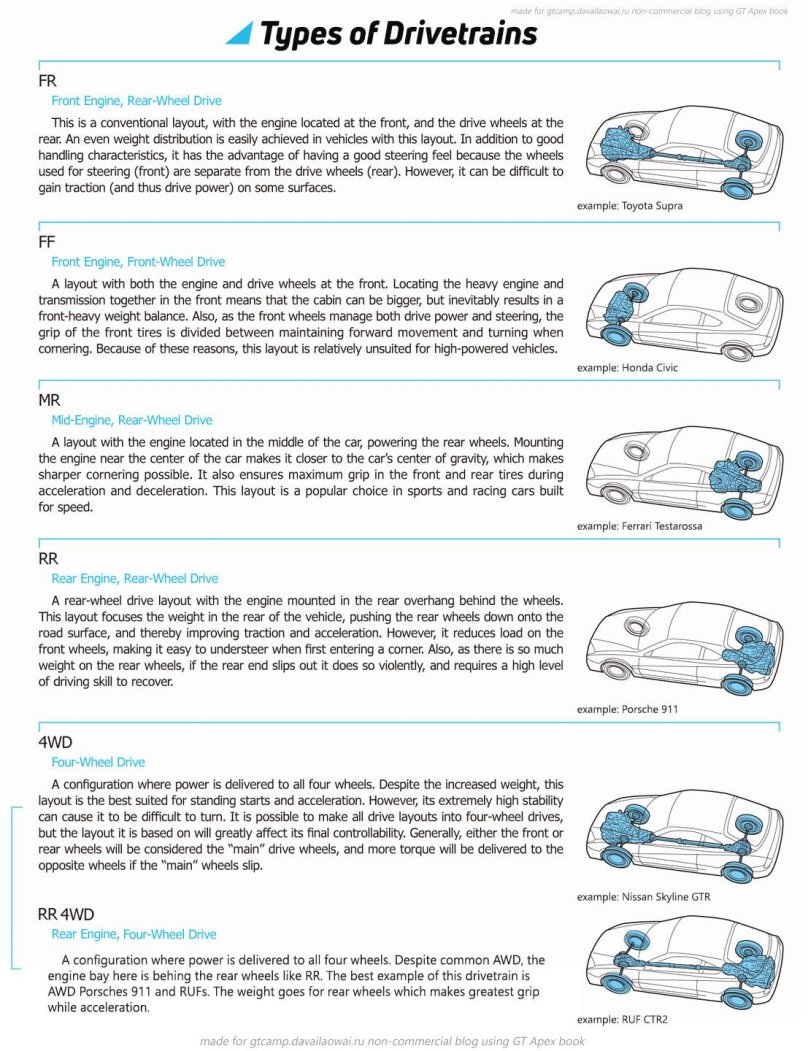 made for gtcamp.davailaowai.ru non-commercial blog using GT Apex book

Types of Drivetrains

FR

Front Engine, Rear-Wheel Drive

This is a conventional layout, with the engine located at the front, and the drive wheels at the rear. An even weight distribution is easily achieved in vehicles with this layout. In addition to good handling characteristics, it has the advantage of having a good steering feel because the wheels used for steering (front) are separate from the drive wheels (rear). However, it can be difficult to gain traction (and thus drive power) on some surfaces.

example: Toyota Supra

FF

Front Engine, Front-Wheel Drive

A layout with both the engine and drive wheels at the front. Locating the heavy engine and transmission together in the front means that the cabin can be bigger, but inevitably results in a front-heavy weight balance. Also, as the front wheels manage both drive power and steering, the grip of the front tires is divided between maintaining forward movement and turning when cornering. Because of these reasons, this layout is relatively unsuited for high-powered vehicles.

example: Honda Civic

MR

Mid-Engine, Rear-Wheel Drive

A layout with the engine located in the middle of the car, powering the rear wheels. Mounting the engine near the center of the car makes it closer to the car's center of gravity, which makes sharper cornering possible. It also ensures maximum grip in the front and rear tires during acceleration and deceleration. This layout is a popular choice in sports and racing cars built for speed.

example: Ferrari Testarossa

RR

Rear Engine, Rear-Wheel Drive

A rear-wheel drive layout with the engine mounted in the rear overhang behind the wheels. This layout focuses the weight in the rear of the vehicle, pushing the rear wheels down onto the road surface, and thereby improving traction and acceleration. However, it reduces load on the front wheels, making it easy to understeer when first entering a corner. Also, as there is so much weight on the rear wheels, if the rear end slips out it does so violently, and requires a high level of driving skill to recover.

example: Porsche 911

4WD

Four-Wheel Drive

A configuration where power is delivered to all four wheels. Despite the increased weight, this layout is the best suited for standing starts and acceleration. However, its extremely high stability can cause it to be difficult to turn. It is possible to make all drive layouts into four-wheel drives, but the layout it is based on will greatly affect its final controllability. Generally, either the front or rear wheels will be considered the "main" drive wheels, and more torque will be delivered to the opposite wheels if the "main" wheels slip.

example: Nissan Skyline GTR

RR 4WD

Rear Engine, Four-Wheel Drive

A configuration where power is delivered to all four wheels. Despite common AWD, the engine bay here is behing the rear wheels like RR. The best example of this drivetrain is AWD Porsches 911 and RUFs. The weight goes for rear wheels which makes greatest grip while acceleration.

example: RUF CTR2

made for gtcamp.davailaowai.ru non-commercial blog using GT Apex book