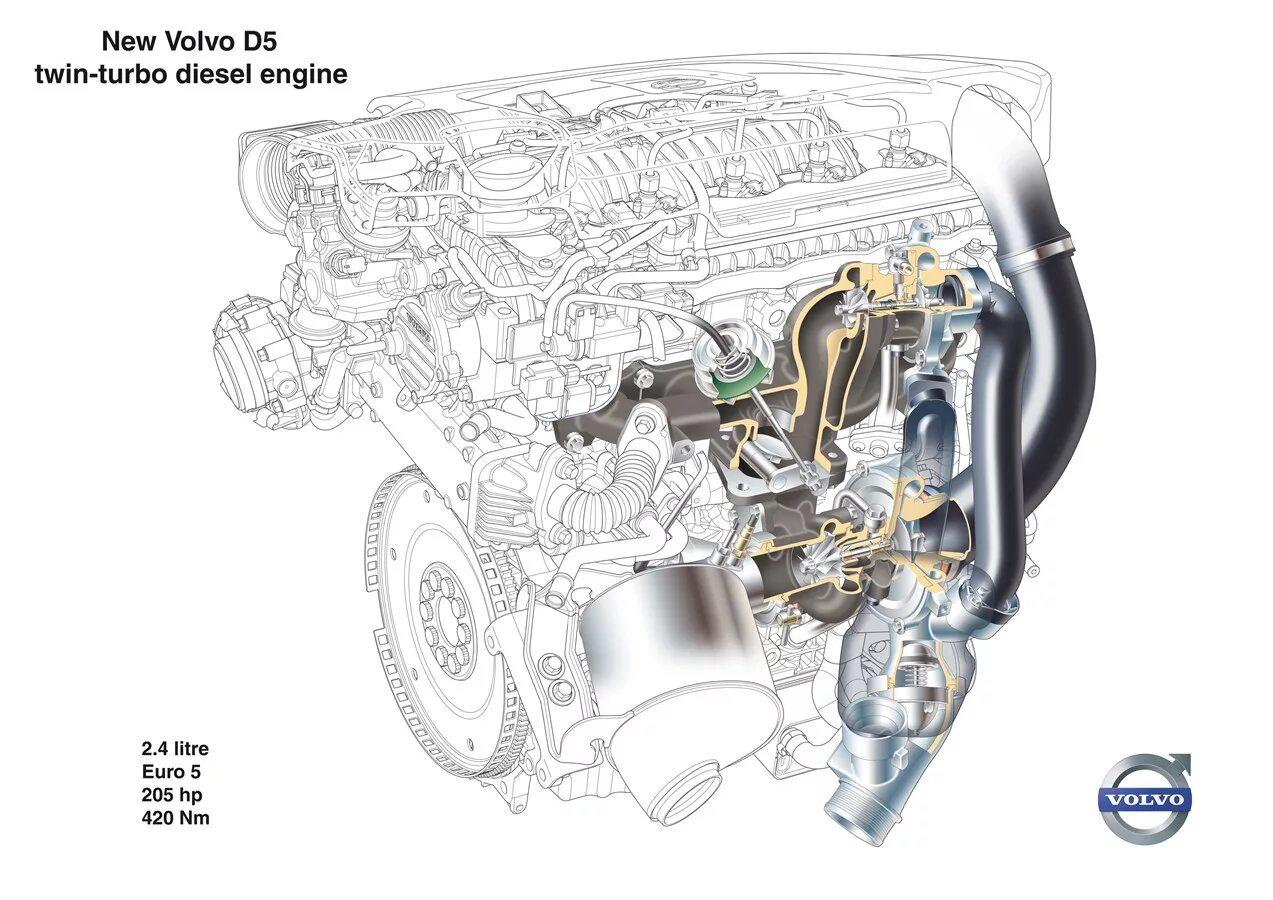 New Volvo D5
twin-turbo diesel engine

2.4 litre
Euro 5
205 hp
420 Nm

VOLVO