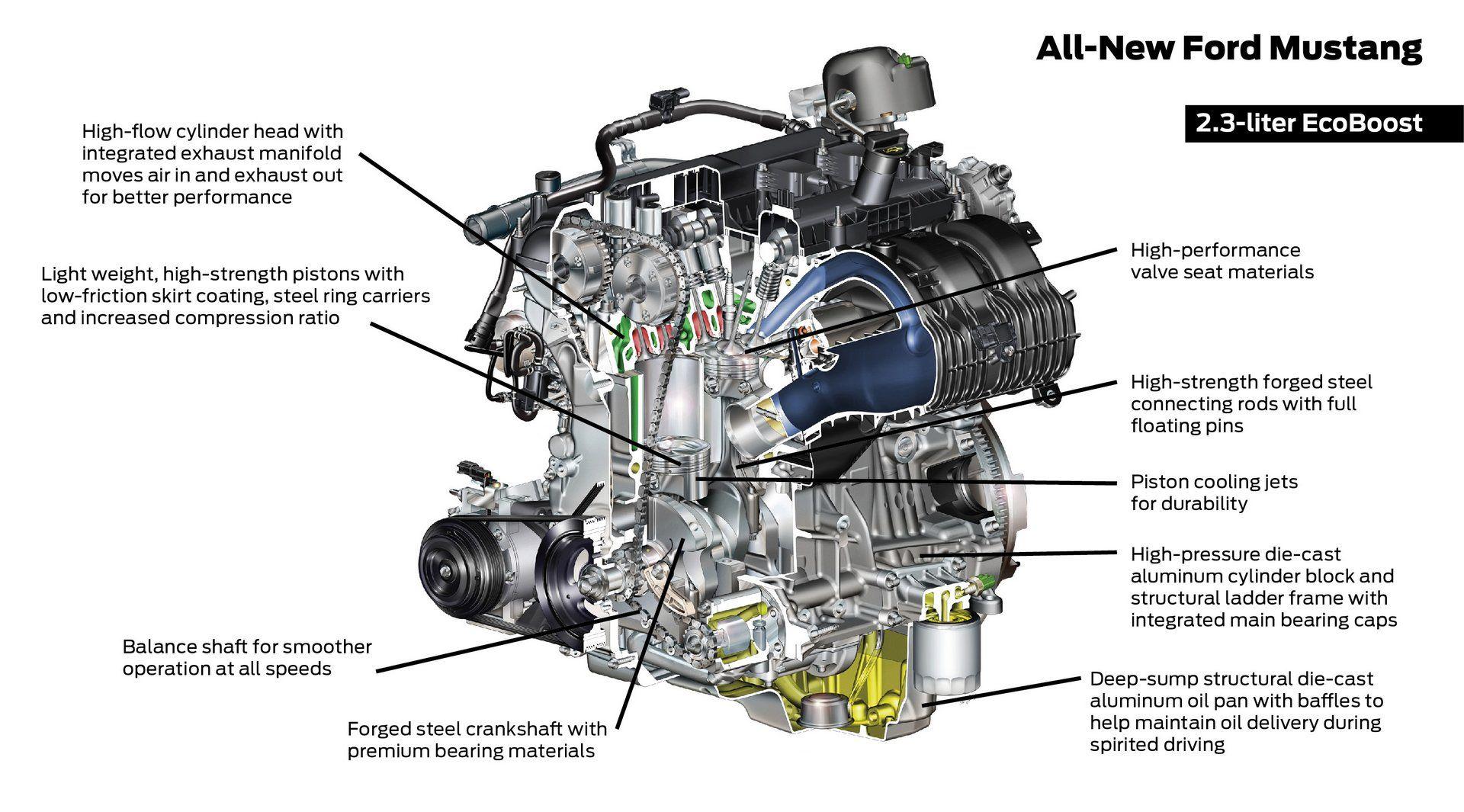 All-New Ford Mustang

2.3-liter EcoBoost

High-flow cylinder head with integrated exhaust manifold moves air in and exhaust out for better performance

Light weight, high-strength pistons with low-friction skirt coating, steel ring carriers and increased compression ratio

Balance shaft for smoother operation at all speeds

Forged steel crankshaft with premium bearing materials

High-performance valve seat materials

High-strength forged steel connecting rods with full floating pins

Piston cooling jets for durability

High-pressure die-cast aluminum cylinder block and structural ladder frame with integrated main bearing caps

Deep-sump structural die-cast aluminum oil pan with baffles to help maintain oil delivery during spirited driving