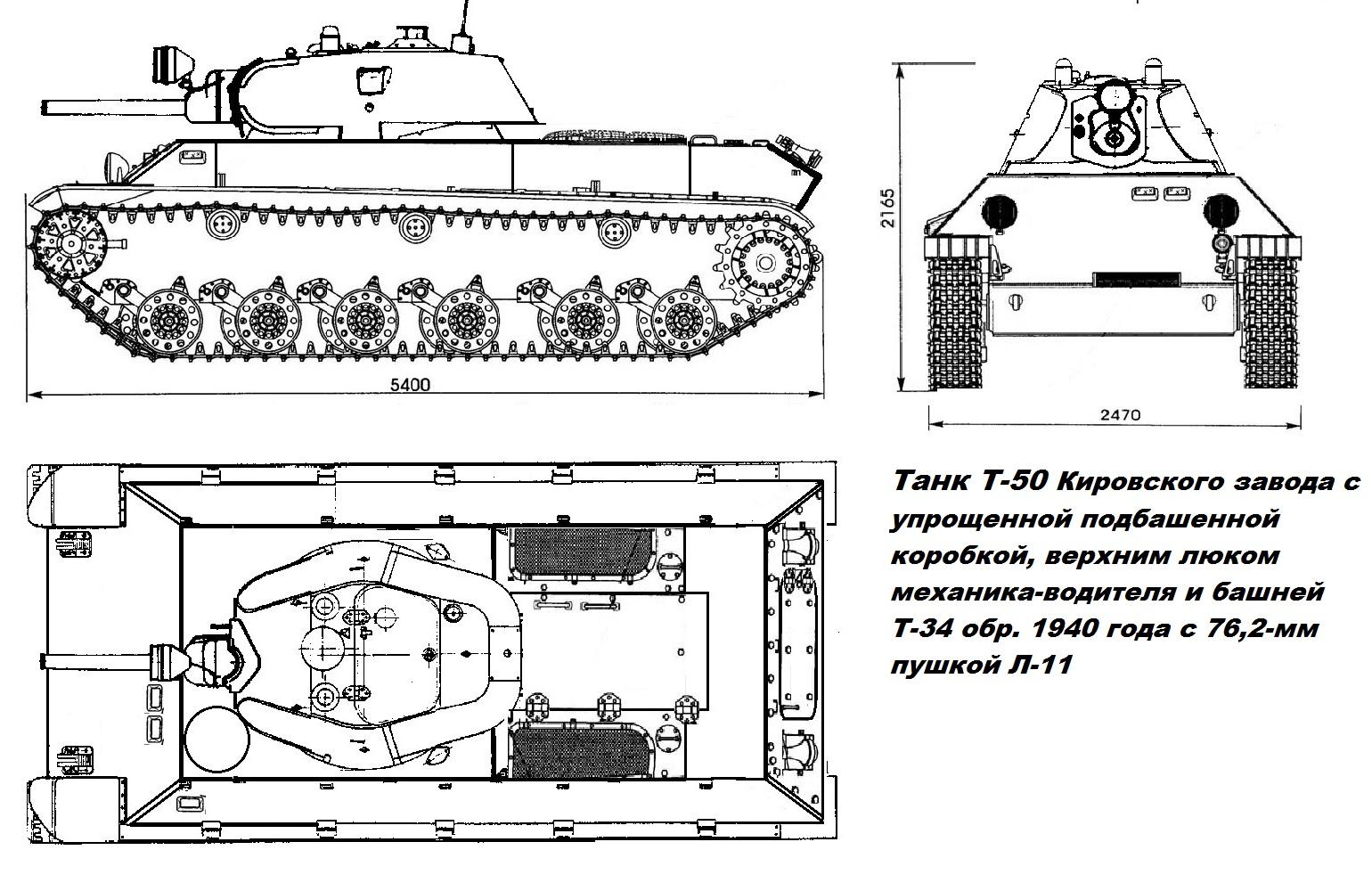 5400

2165

2470

Танк Т-50 Кировского завода с упрощенной подбашенной коробкой, верхним люком механика-водителя и башней Т-34 обр. 1940 года с 76,2-мм пушкой Л-11