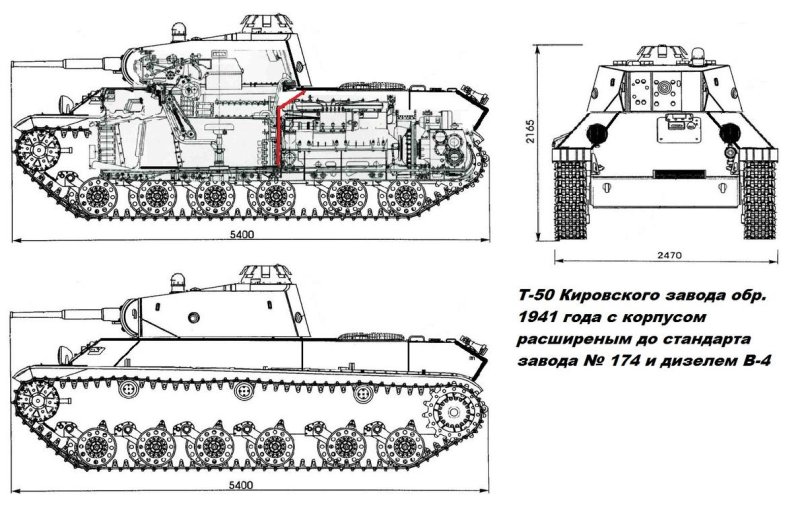 5400

2165

2470

Т-50 Кировского завода обр. 1941 года с корпусом расширеным до стандарта завода № 174 и дизелем В-4

5400