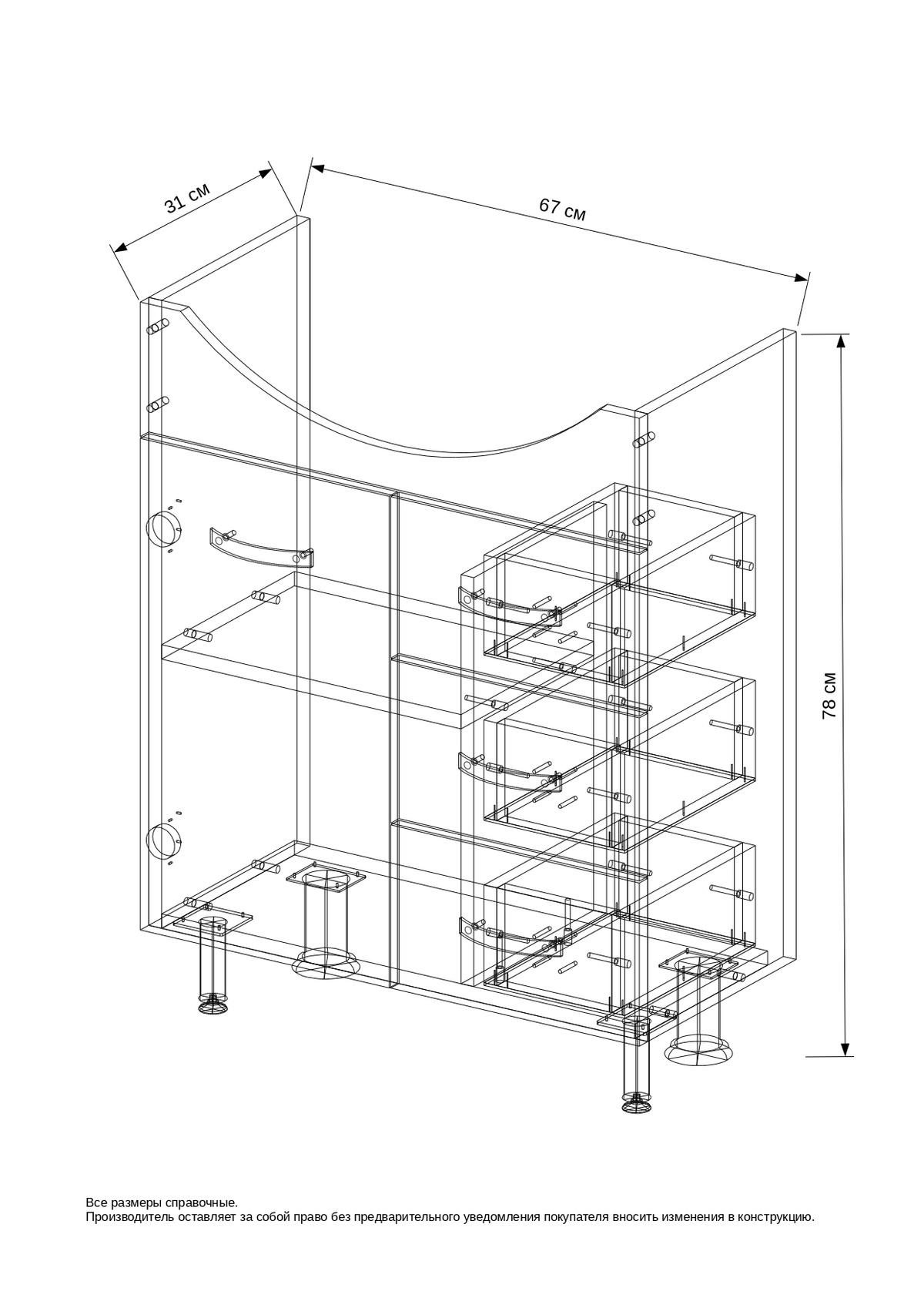 31 см

67 см

78 см

Все размеры справочные.
Производитель оставляет за собой право без предварительного уведомления покупателя вносить изменения в конструкцию.