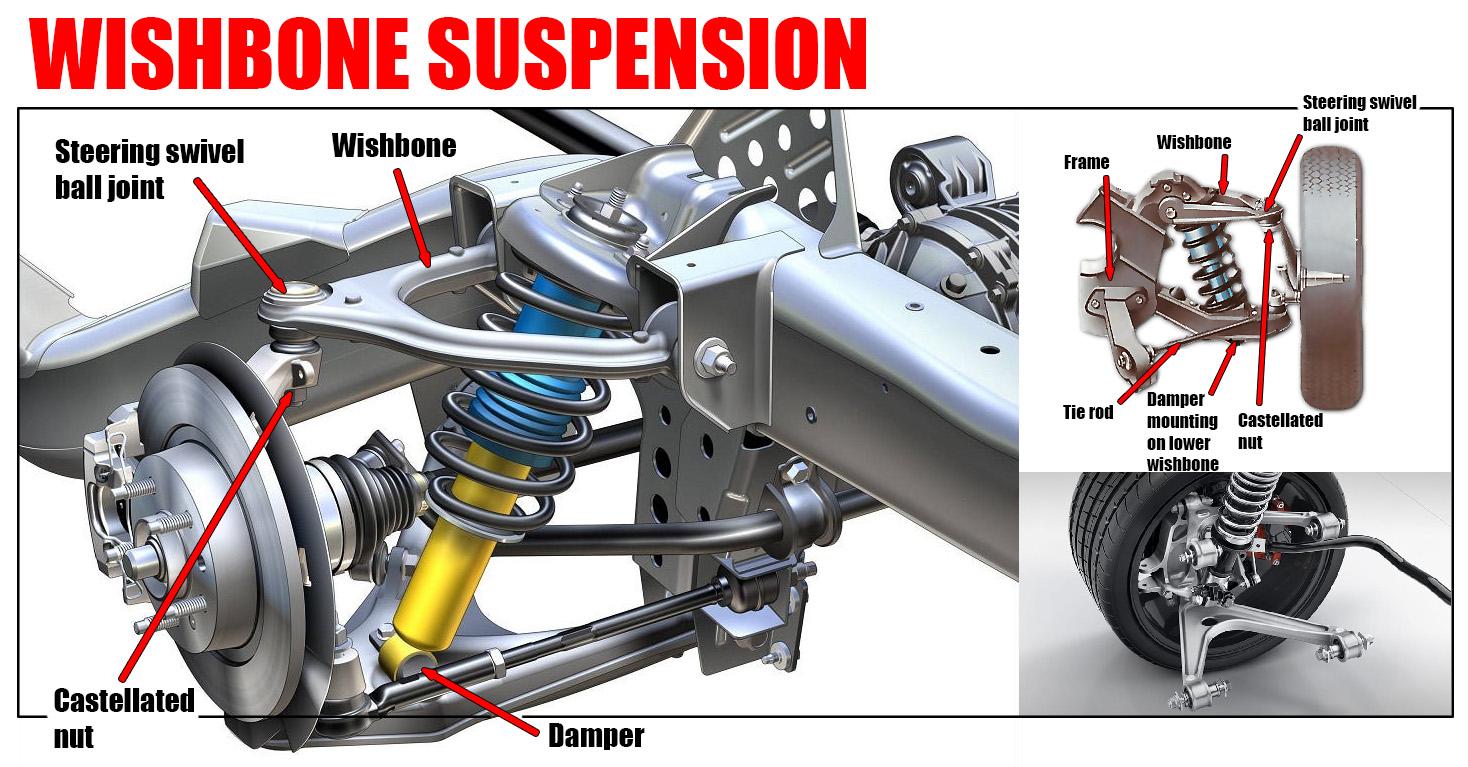 WISHBONE SUSPENSION

Steering swivel ball joint

Wishbone

Castellated nut

Damper

Steering swivel ball joint

Wishbone

Frame

Tie rod

Damper mounting on lower wishbone

Castellated nut