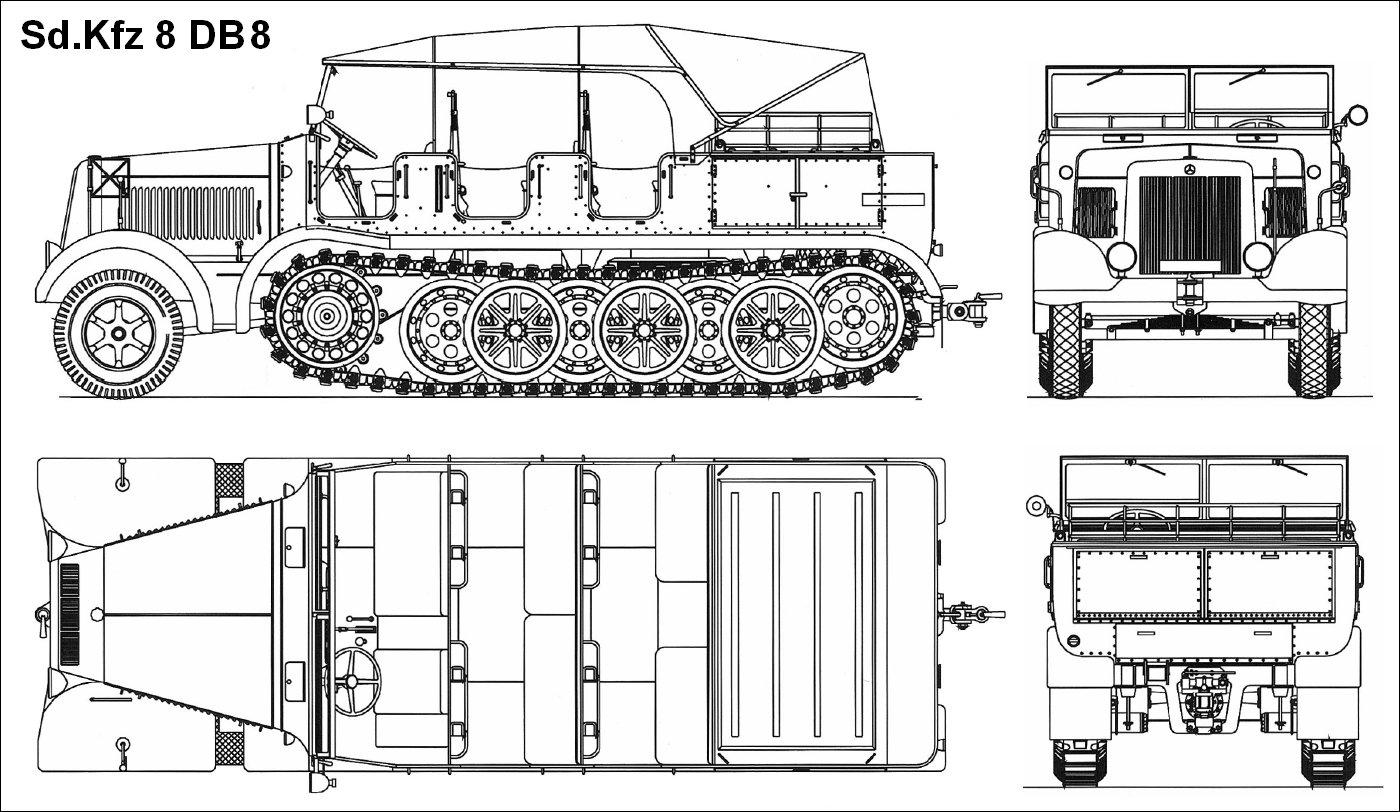 Sd.Kfz 8 DB8