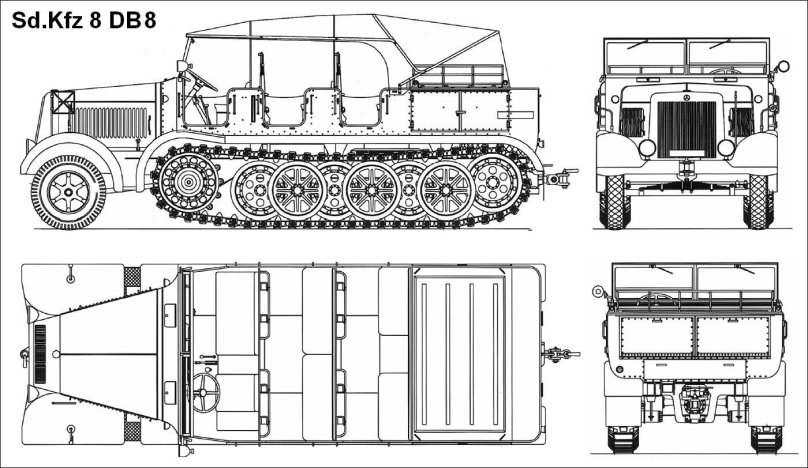 Sd.Kfz 8 DB8