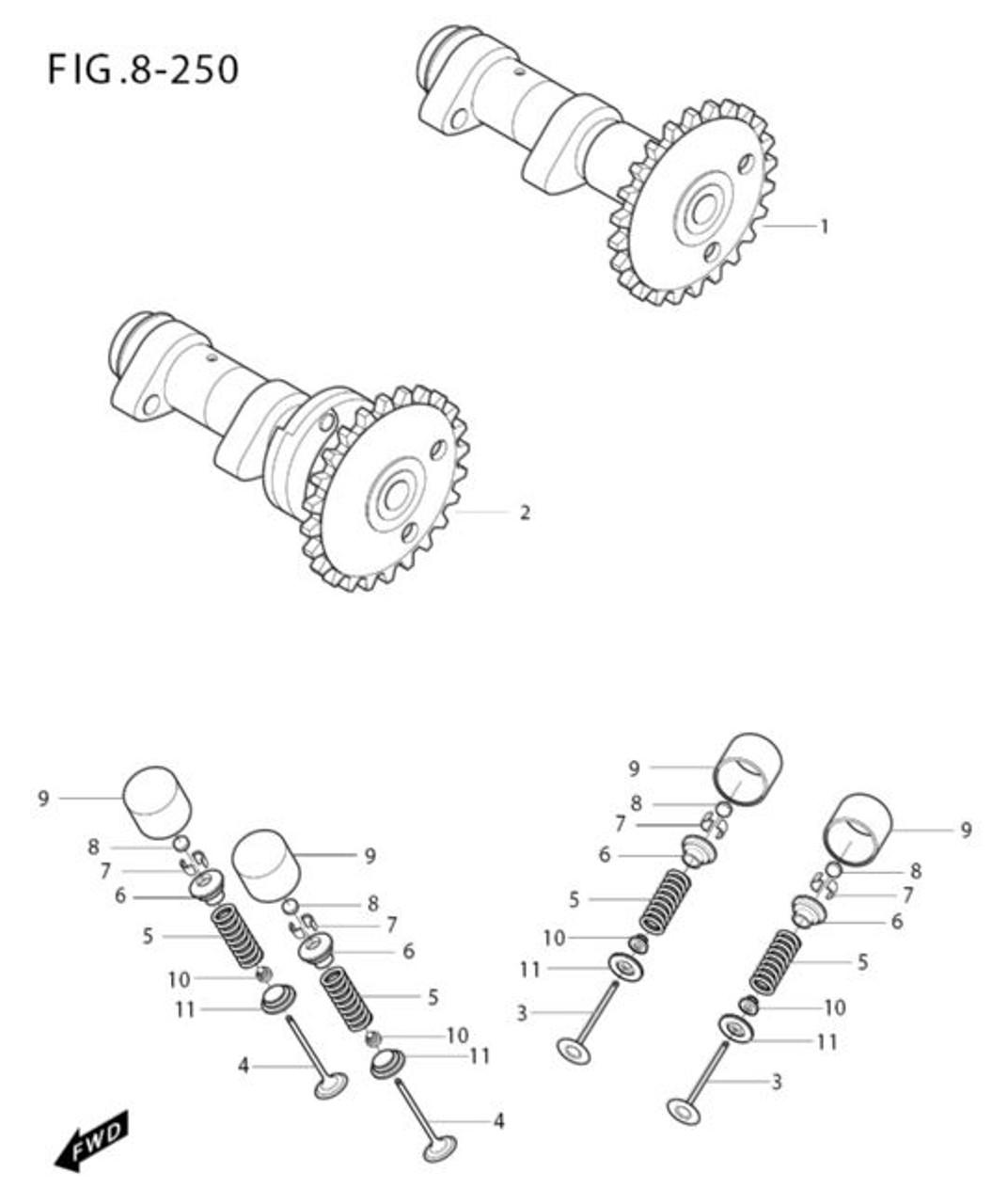 FIG.8-250

1

2

9
8
7
6
5
10
11
4

9
8
7
6
5
10
11
4

9
8
7
6
5
10
11
3

9
8
7
6
5
10
11
3

FWD