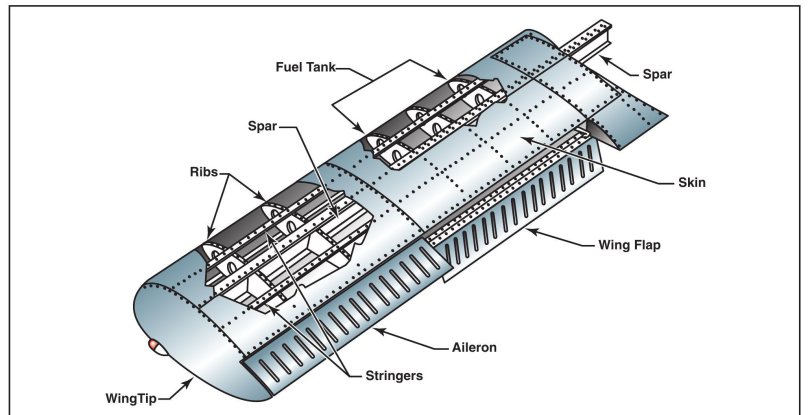 Fuel Tank
Spar
Spar
Ribs
Skin
Wing Flap
Aileron
Stringers
WingTip