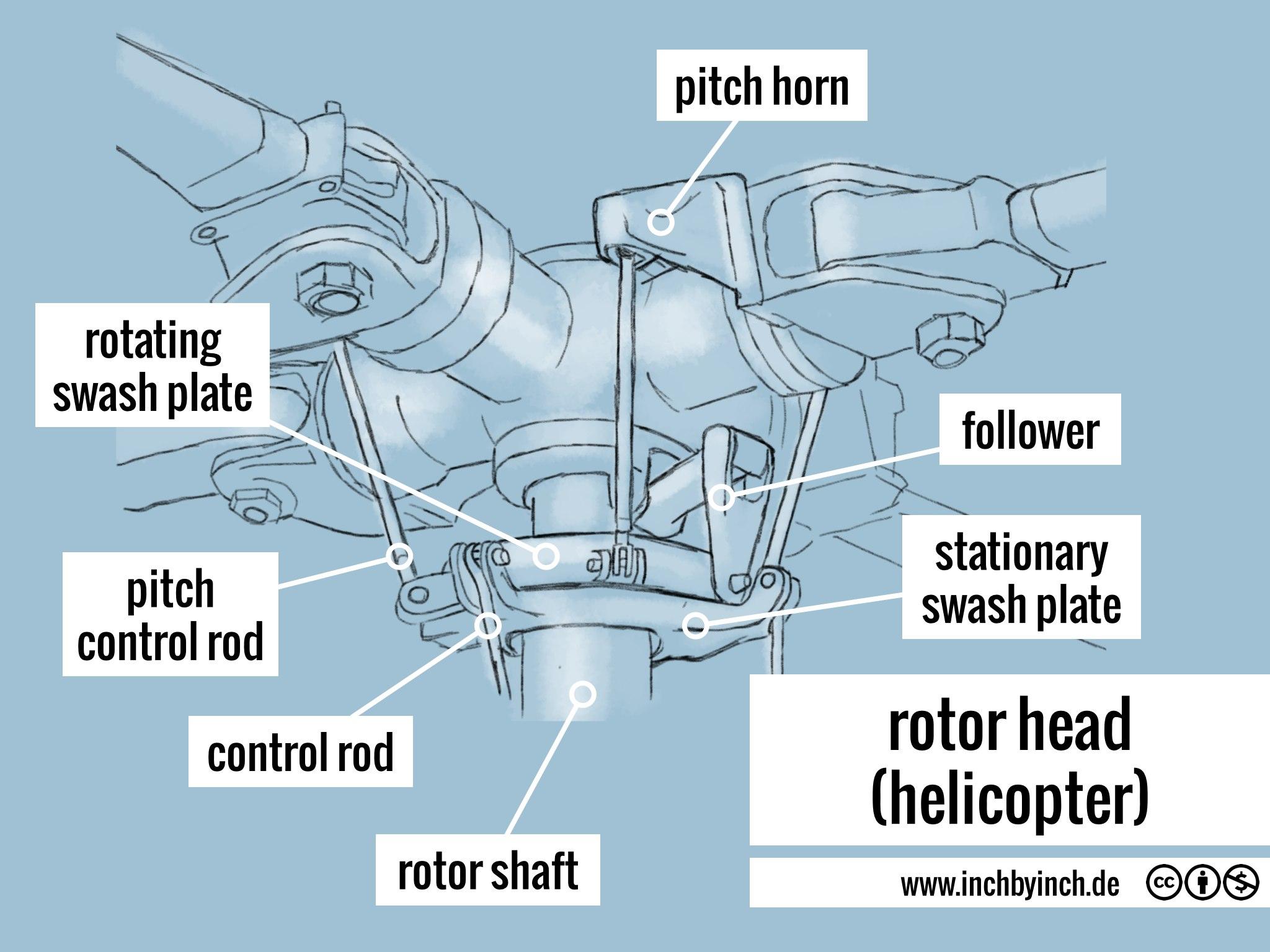 pitch horn

rotating swash plate

follower

stationary swash plate

pitch control rod

control rod

rotor shaft

rotor head (helicopter)

www.inchbyinch.de