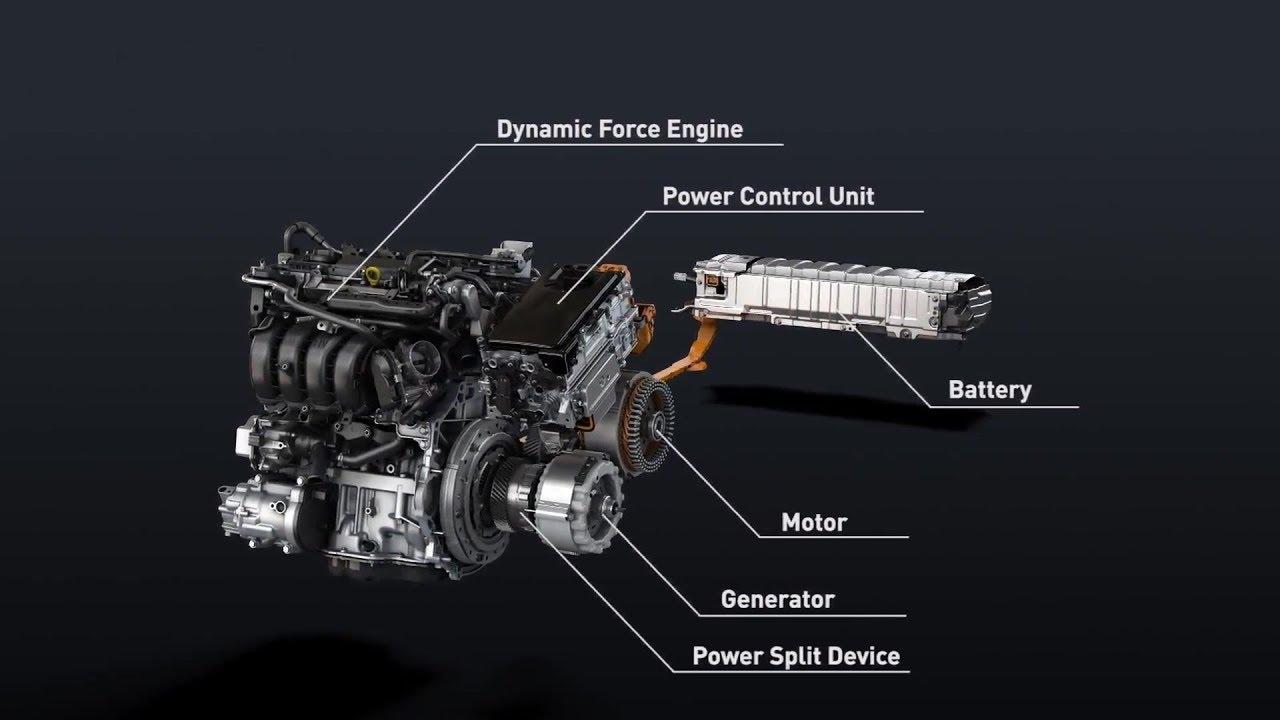 Dynamic Force Engine

Power Control Unit

Battery

Motor

Generator

Power Split Device