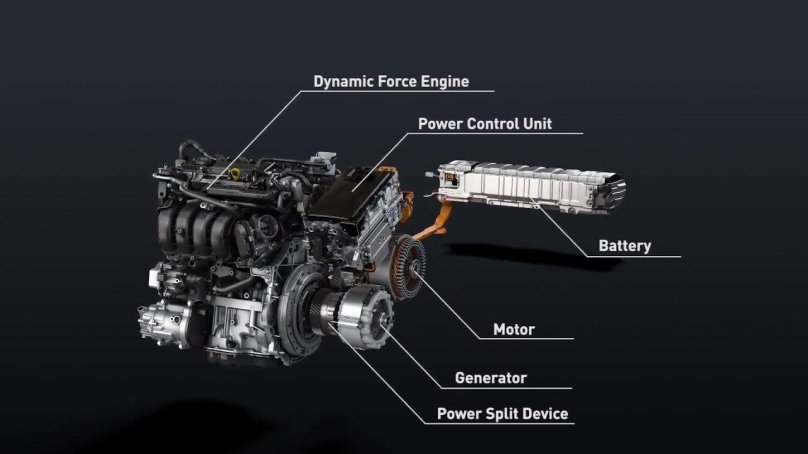 Dynamic Force Engine

Power Control Unit

Battery

Motor

Generator

Power Split Device