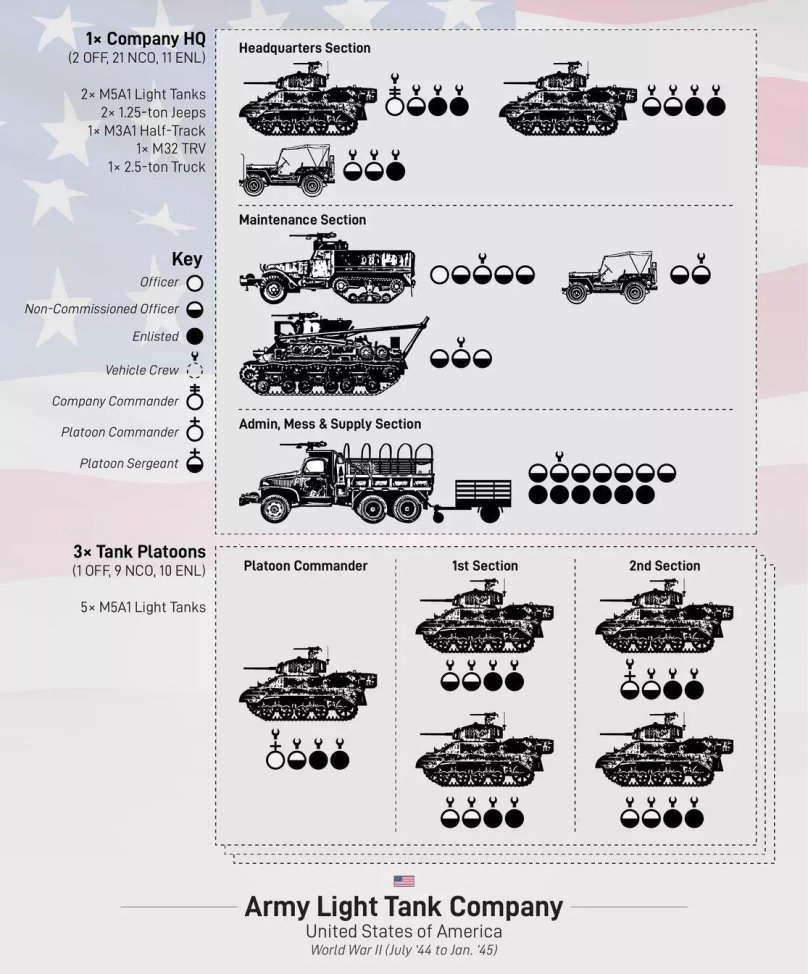 1× Company HQ
(2 OFF, 21 NCO, 11 ENL)

2× M5A1 Light Tanks
2× 1.25-ton Jeeps
1× M3A1 Half-Track
1× M32 TRV
1× 2.5-ton Truck

Key
Officer
Non-Commissioned Officer
Enlisted
Vehicle Crew
Company Commander
Platoon Commander
Platoon Sergeant

Headquarters Section

Maintenance Section

Admin, Mess & Supply Section

3× Tank Platoons
(1 OFF, 9 NCO, 10 ENL)

5× M5A1 Light Tanks

Platoon Commander

1st Section

2nd Section

Army Light Tank Company
United States of America
World War II (July '44 to Jan. '45)