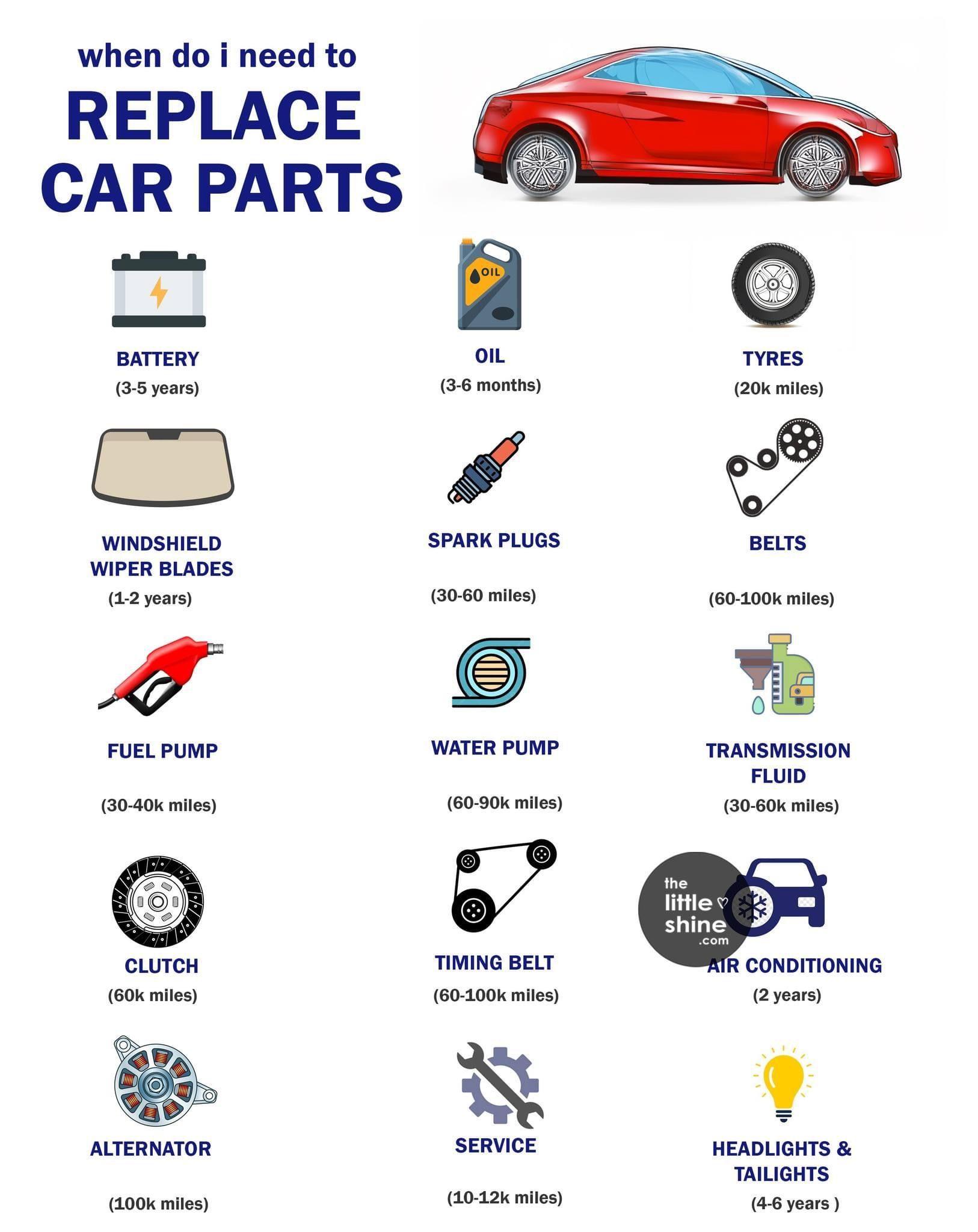 when do i need to
REPLACE
CAR PARTS

OIL

BATTERY
(3-5 years)

OIL
(3-6 months)

TYRES
(20k miles)

WINDSHIELD WIPER BLADES
(1-2 years)

SPARK PLUGS

(30-60 miles)

BELTS

(60-100k miles)

FUEL PUMP

(30-40k miles)

WATER PUMP

(60-90k miles)

TRANSMISSION FLUID
(30-60k miles)

CLUTCH
(60k miles)

TIMING BELT
(60-100k miles)

the little shine .com

AIR CONDITIONING
(2 years)

ALTERNATOR

(100k miles)

SERVICE

(10-12k miles)

HEADLIGHTS & TAILIGHTS
(4-6 years )