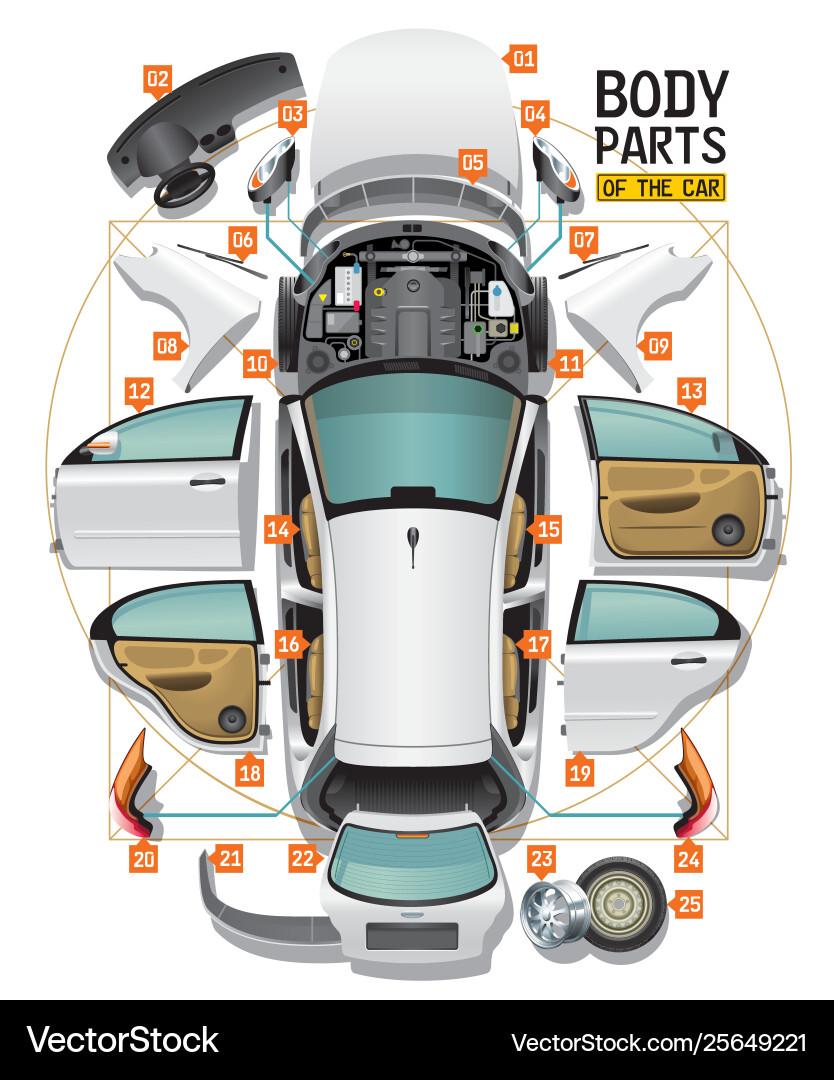 BODY PARTS
OF THE CAR

01
02
03
04
05
06
07
08
09
10
11
12
13
14
15
16
17
18
19
20
21
22
23
24
25

VectorStock®
VectorStock.com/25649221