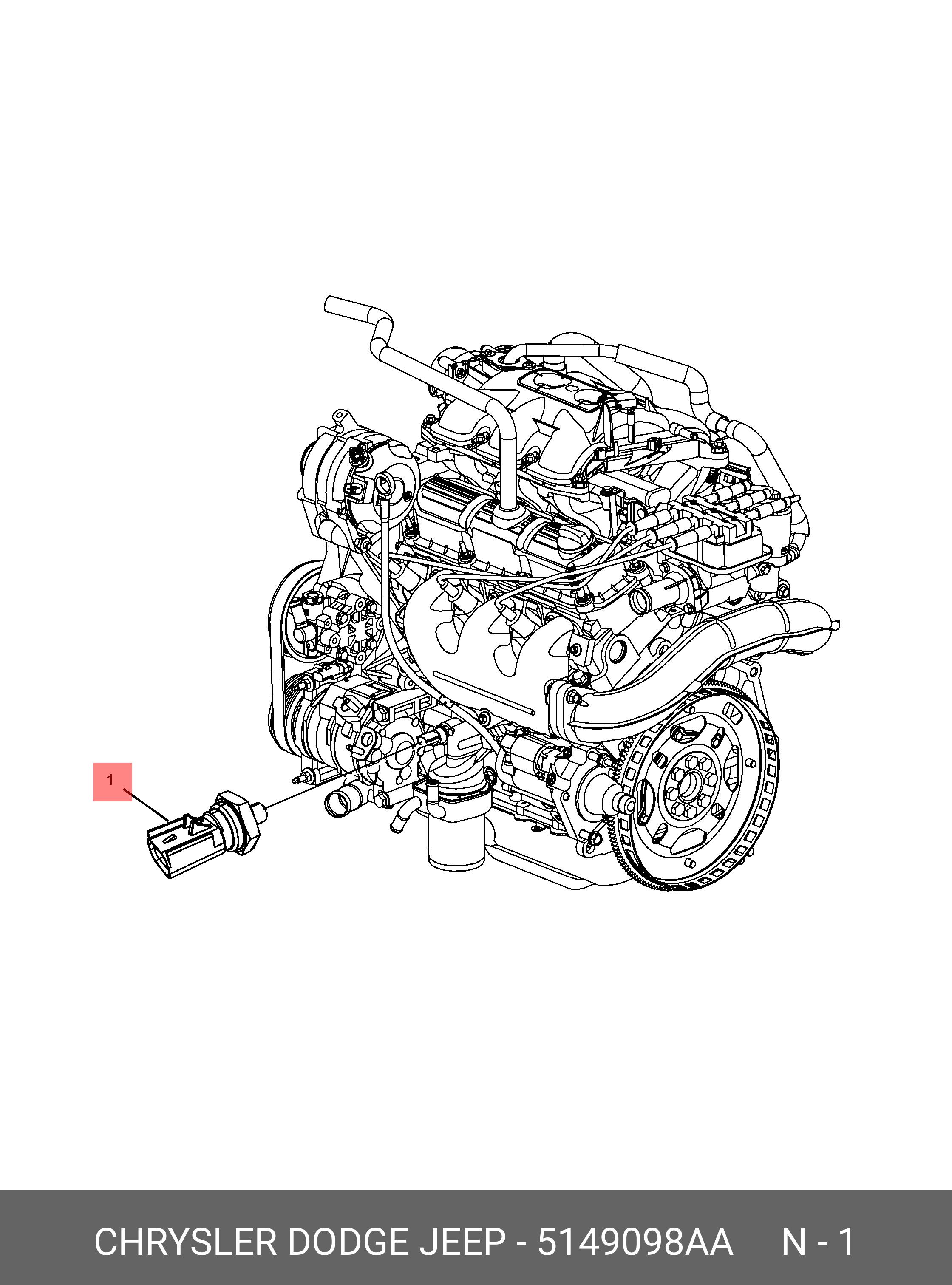 1

CHRYSLER DODGE JEEP - 5149098AA N - 1