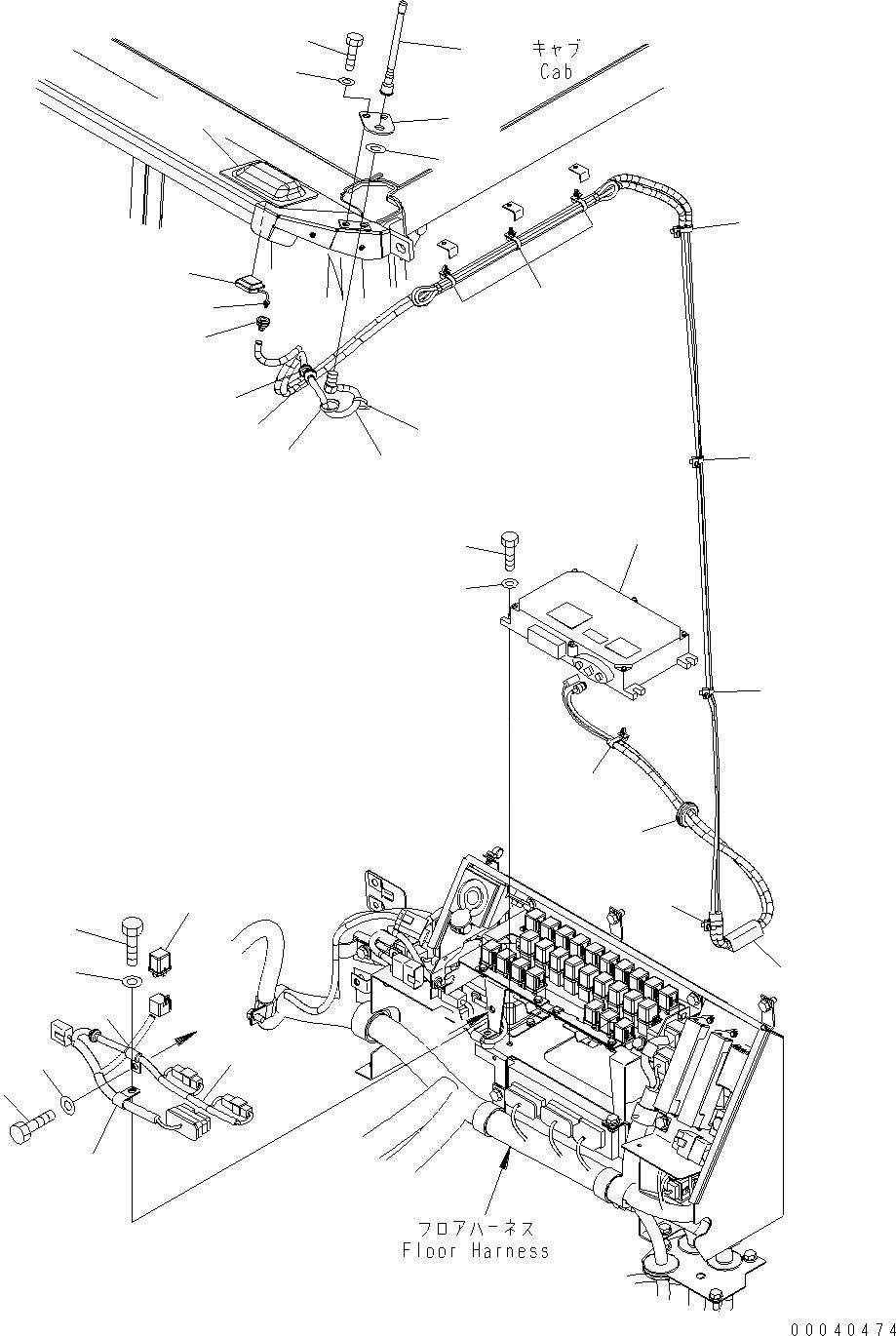 キャブ
Cab

フロアハーネス
Floor Harness

00040474