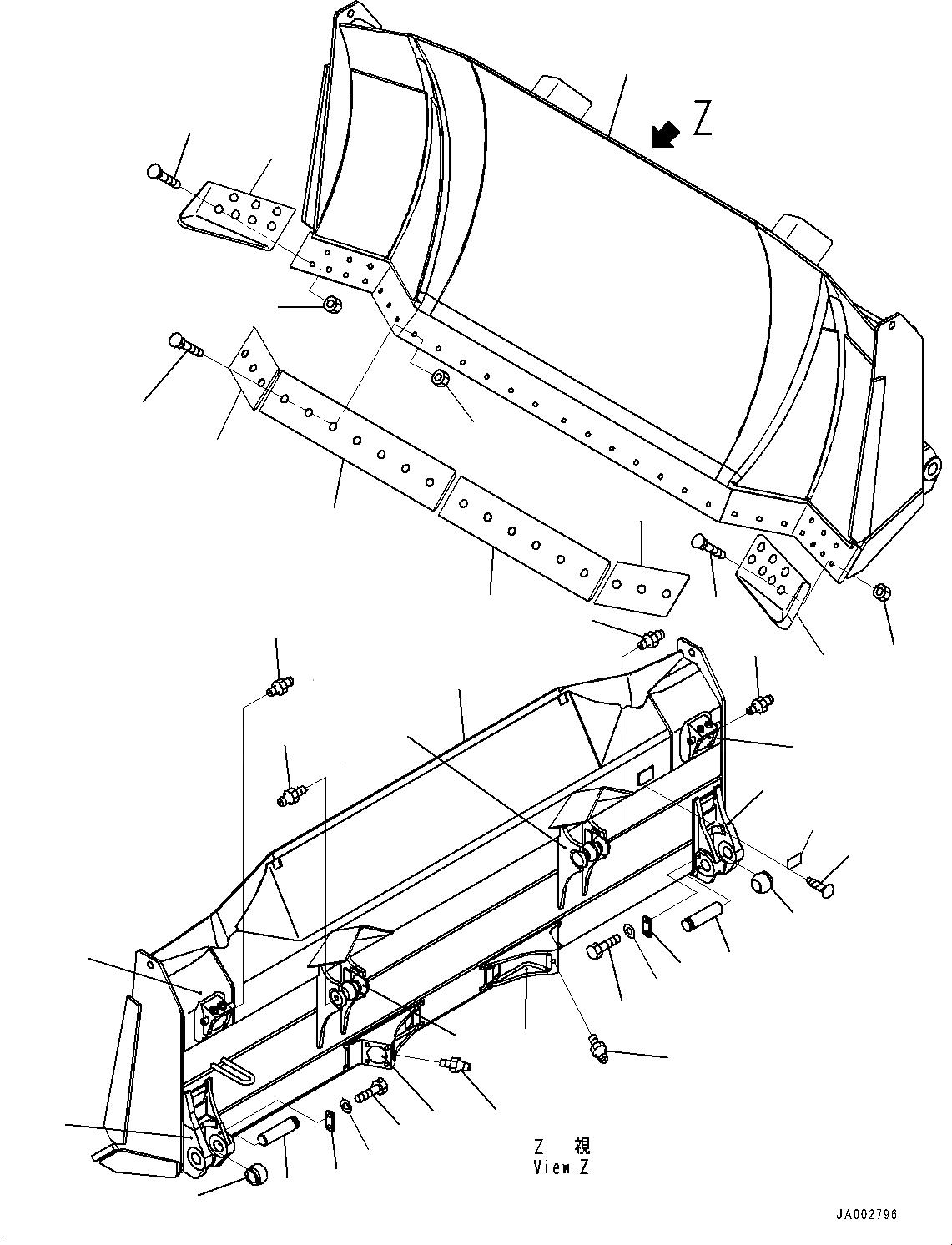 Z

Z 視
View Z

JA002796