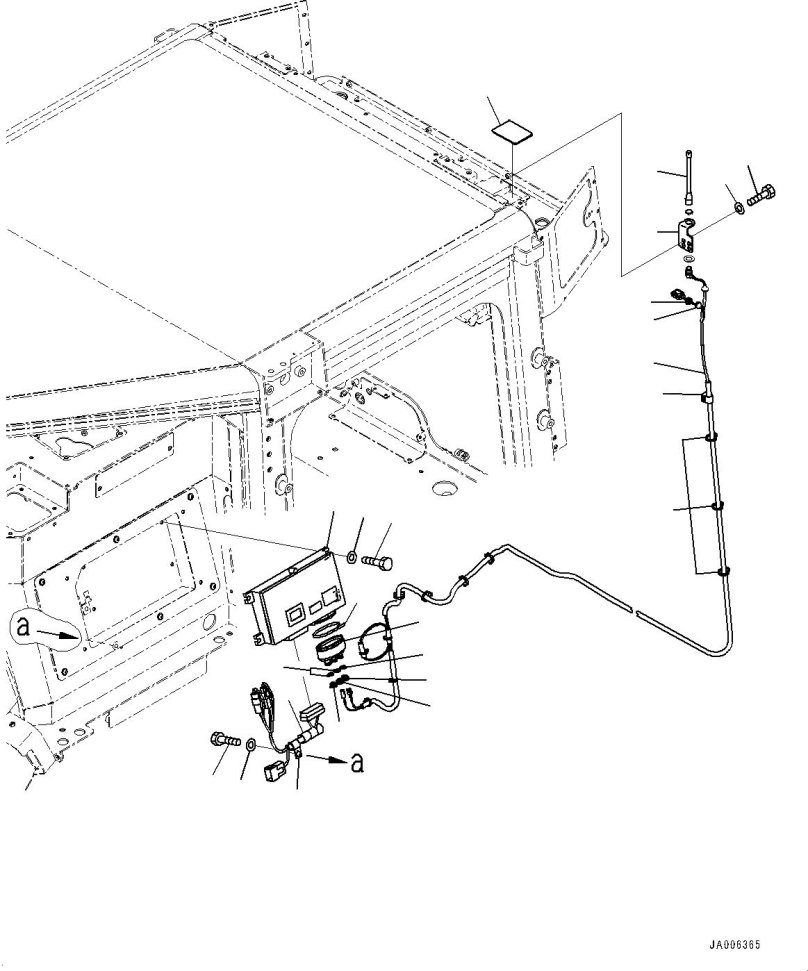 a

a

JA006365