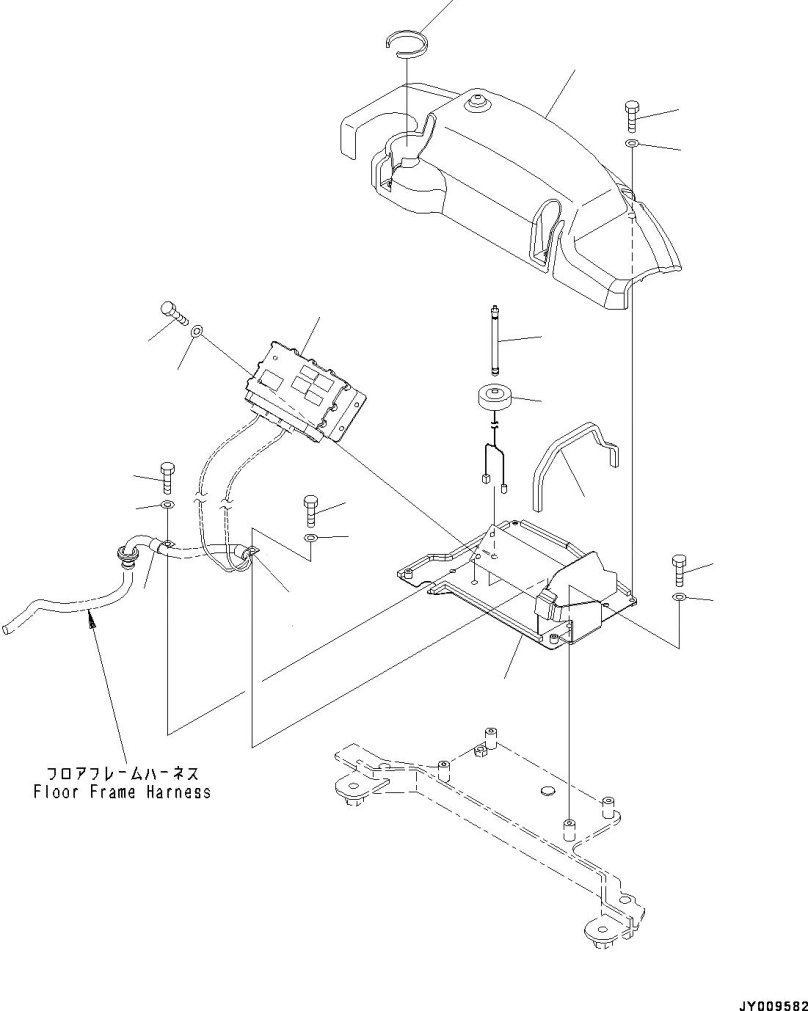 フロアフレームハーネス
Floor Frame Harness

JY009582