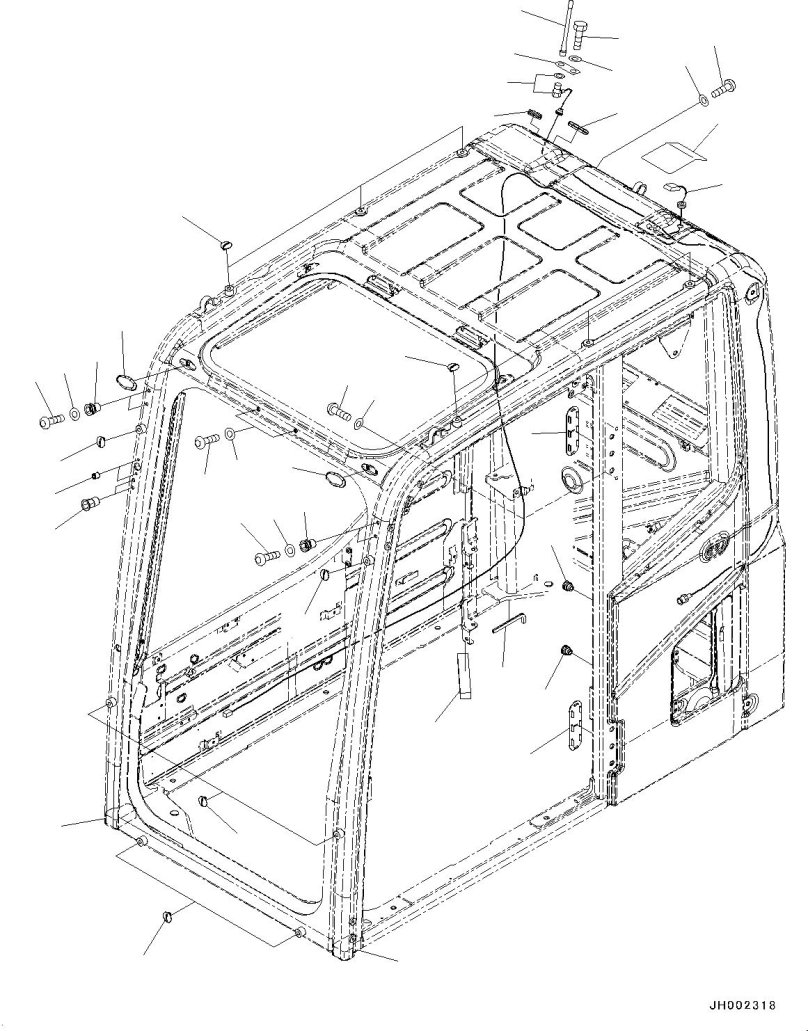 JH002318