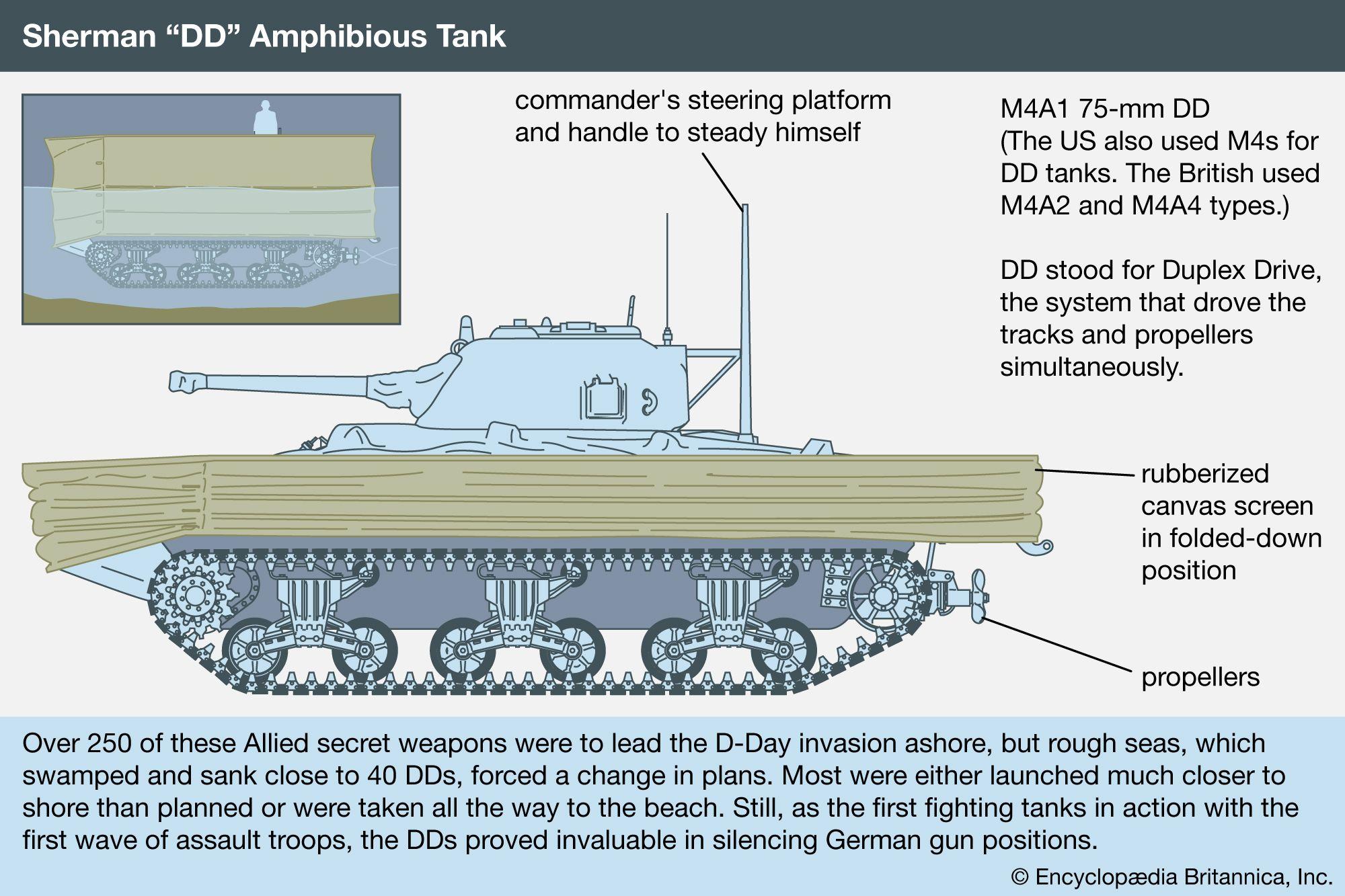 Sherman “DD” Amphibious Tank

commander's steering platform and handle to steady himself

M4A1 75-mm DD
(The US also used M4s for DD tanks. The British used M4A2 and M4A4 types.)

DD stood for Duplex Drive, the system that drove the tracks and propellers simultaneously.

rubberized canvas screen in folded-down position

propellers

Over 250 of these Allied secret weapons were to lead the D-Day invasion ashore, but rough seas, which swamped and sank close to 40 DDs, forced a change in plans. Most were either launched much closer to shore than planned or were taken all the way to the beach. Still, as the first fighting tanks in action with the first wave of assault troops, the DDs proved invaluable in silencing German gun positions.

© Encyclopædia Britannica, Inc.