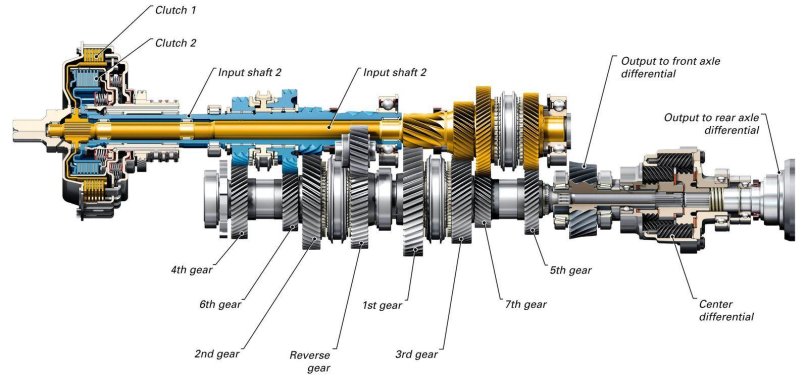 Clutch 1
Clutch 2
Input shaft 2
Input shaft 2
Output to front axle differential
Output to rear axle differential
4th gear
6th gear
2nd gear
Reverse gear
1st gear
3rd gear
7th gear
5th gear
Center differential