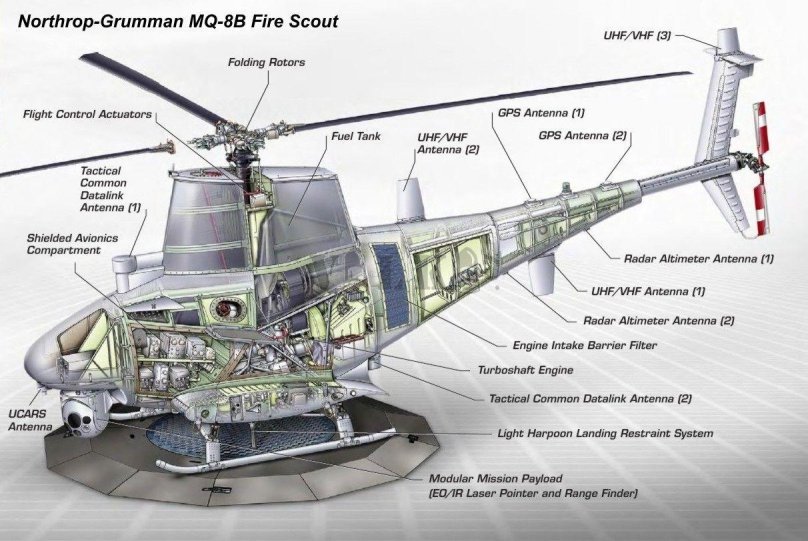 Northrop-Grumman MQ-8B Fire Scout

UHF/VHF (3)

Folding Rotors

Flight Control Actuators

GPS Antenna (1)

Fuel Tank

UHF/VHF Antenna (2)

GPS Antenna (2)

Tactical Common Datalink Antenna (1)

Shielded Avionics Compartment

Radar Altimeter Antenna (1)

UHF/VHF Antenna (1)

Radar Altimeter Antenna (2)

Engine Intake Barrier Filter

Turboshaft Engine

Tactical Common Datalink Antenna (2)

UCARS Antenna

Light Harpoon Landing Restraint System

Modular Mission Payload (EO/IR Laser Pointer and Range Finder)