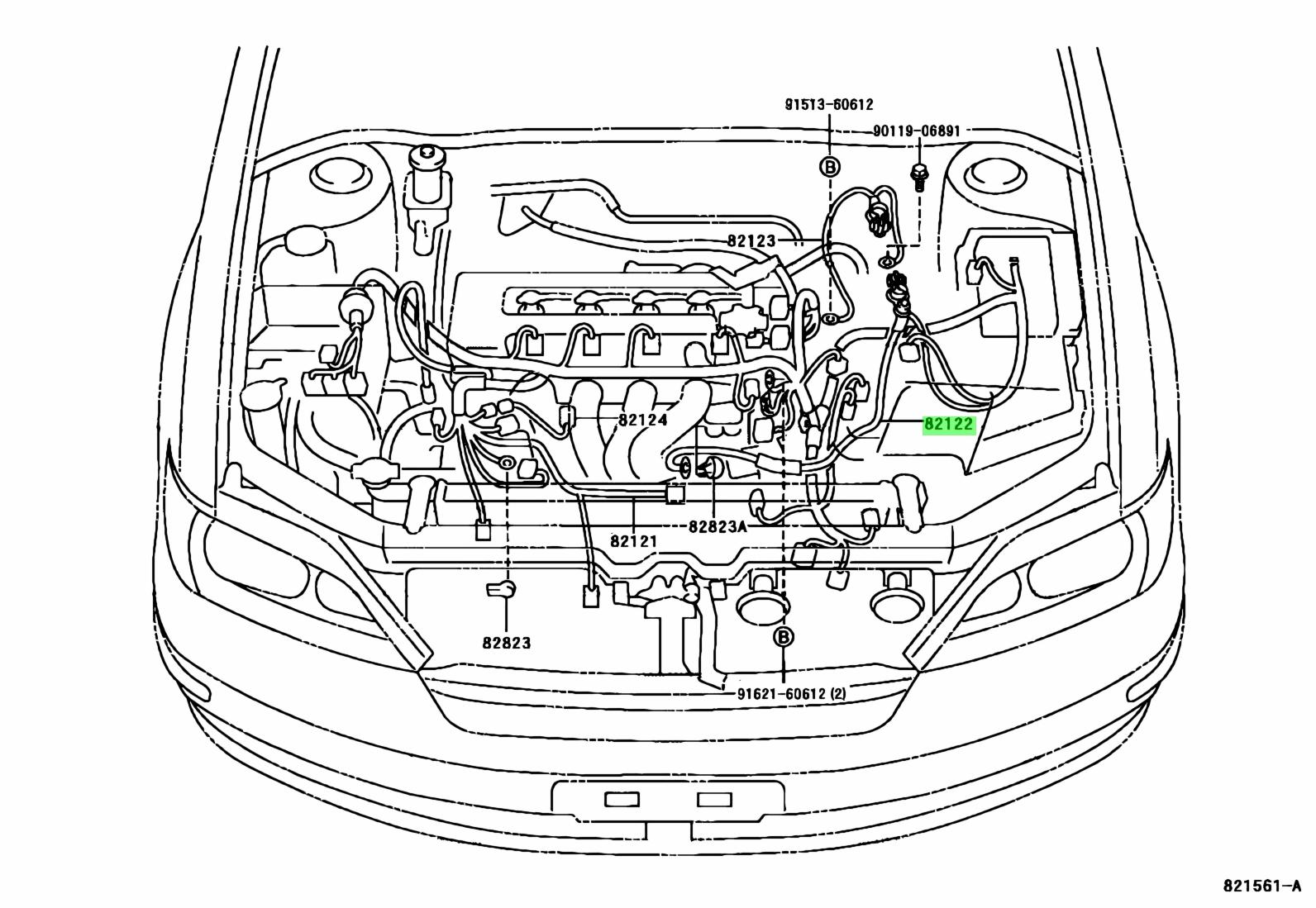 91513-60612
90119-06891
B
82123
82124
82122
82823A
82121
82823
B
91621-60612 (2)
821561-A